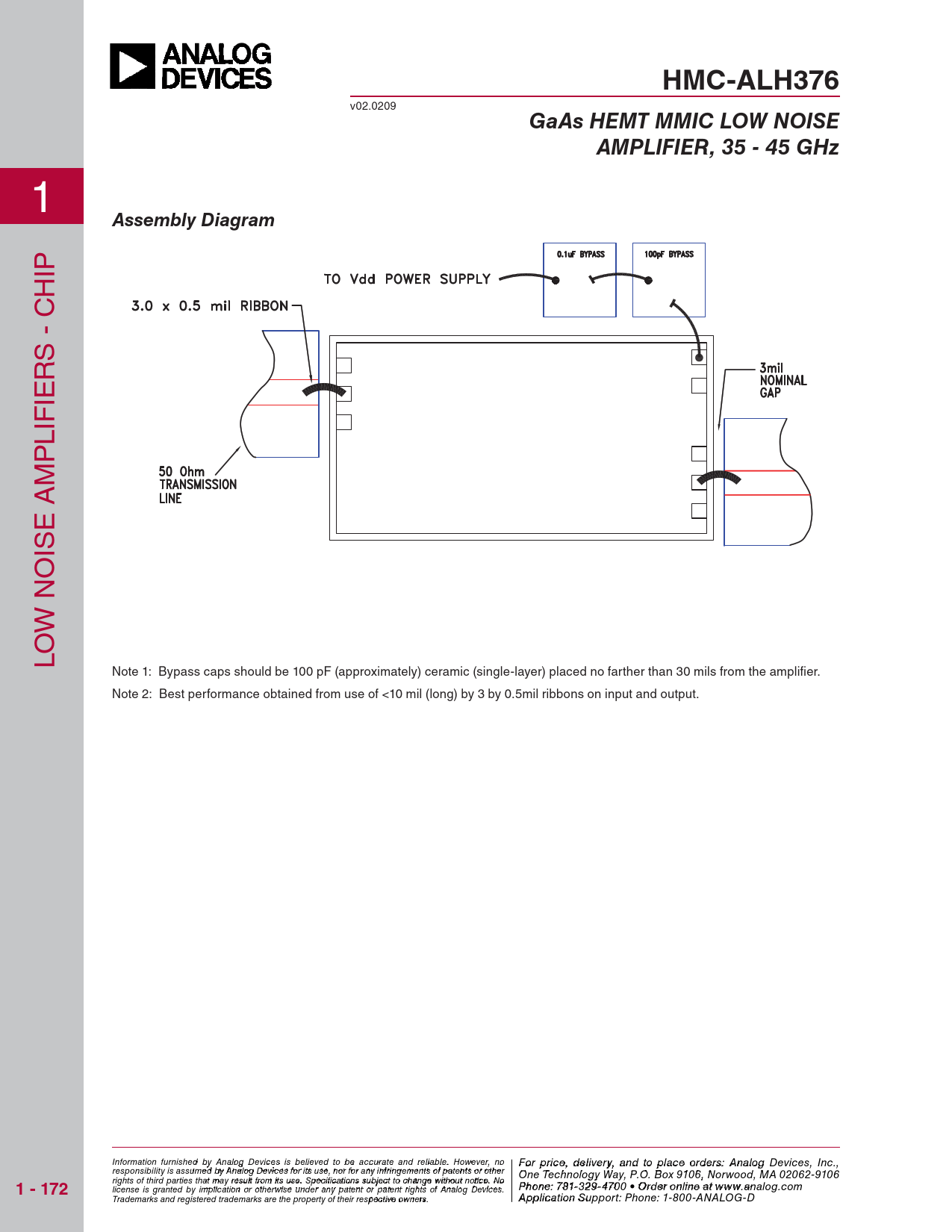 ANALOG DEVICES

HMC-ALH376

v02.0209

GaAs HEMT MMIC LOW NOISE AMPLIFIER, 35 - 45 GHz

1

LOW NOISE AMPLIFIERS - CHIP

Assembly Diagram

0.1uF BYPASS

100pF BYPASS

TO Vdd POWER SUPPLY

3.0 x 0.5 mil RIBBON

3mil NOMINAL GAP

50 Ohm TRANSMISSION LINE

Note 1: Bypass caps should be 100 pF (approximately) ceramic (single-layer) placed no farther than 30 mils from the amplifier.

Note 2: Best performance obtained from use of <10 mil (long) by 3 by 0.5mil ribbons on input and output.

1 - 172

Information furnished by Analog Devices is believed to be accurate and reliable. However, no responsibility is assumed by Analog Devices for its use, nor for any infringements of patents or other rights of third parties that may result from its use. Specifications subject to change without notice. No license is granted by implication or otherwise under any patent or patent rights of Analog Devices. Trademarks and registered trademarks are the property of their respective owners.

For price, delivery, and to place orders: Analog Devices, Inc., One Technology Way, P.O. Box 9106, Norwood, MA 02062-9106 Phone: 781-329-4700 • Order online at www.analog.com Application Support: Phone: 1-800-ANALOG-D