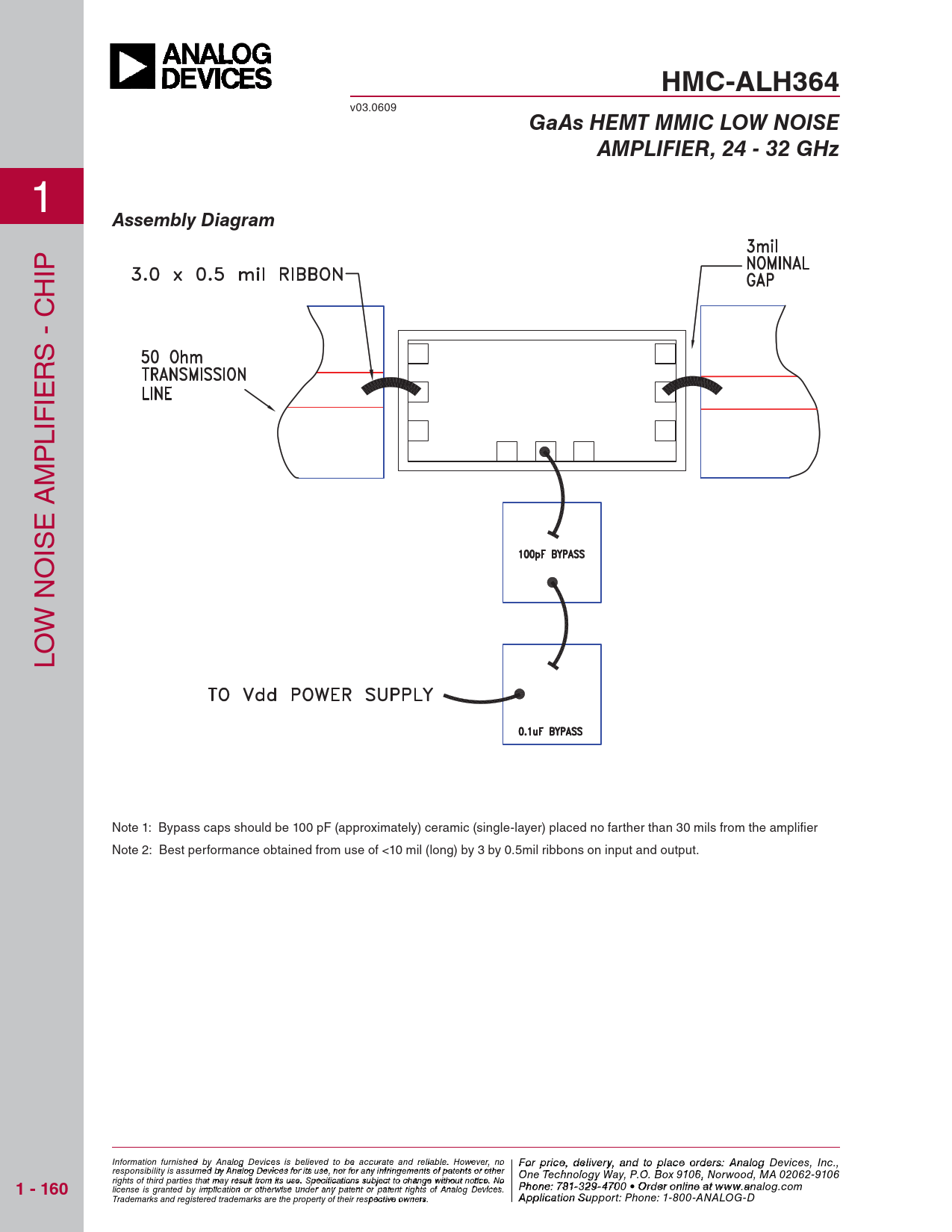 ANALOG DEVICES

HMC-ALH364

v03.0609

GaAs HEMT MMIC LOW NOISE AMPLIFIER, 24 - 32 GHz

1

LOW NOISE AMPLIFIERS - CHIP

Assembly Diagram

3.0 x 0.5 mil RIBBON

3mil NOMINAL GAP

50 Ohm TRANSMISSION LINE

100pF BYPASS

TO Vdd POWER SUPPLY

0.1uF BYPASS

Note 1: Bypass caps should be 100 pF (approximately) ceramic (single-layer) placed no farther than 30 mils from the amplifier

Note 2: Best performance obtained from use of <10 mil (long) by 3 by 0.5mil ribbons on input and output.

1 - 160

Information furnished by Analog Devices is believed to be accurate and reliable. However, no responsibility is assumed by Analog Devices for its use, nor for any infringements of patents or other rights of third parties that may result from its use. Specifications subject to change without notice. No license is granted by implication or otherwise under any patent or patent rights of Analog Devices. Trademarks and registered trademarks are the property of their respective owners.

For price, delivery, and to place orders: Analog Devices, Inc., One Technology Way, P.O. Box 9106, Norwood, MA 02062-9106 Phone: 781-329-4700 • Order online at www.analog.com Application Support: Phone: 1-800-ANALOG-D