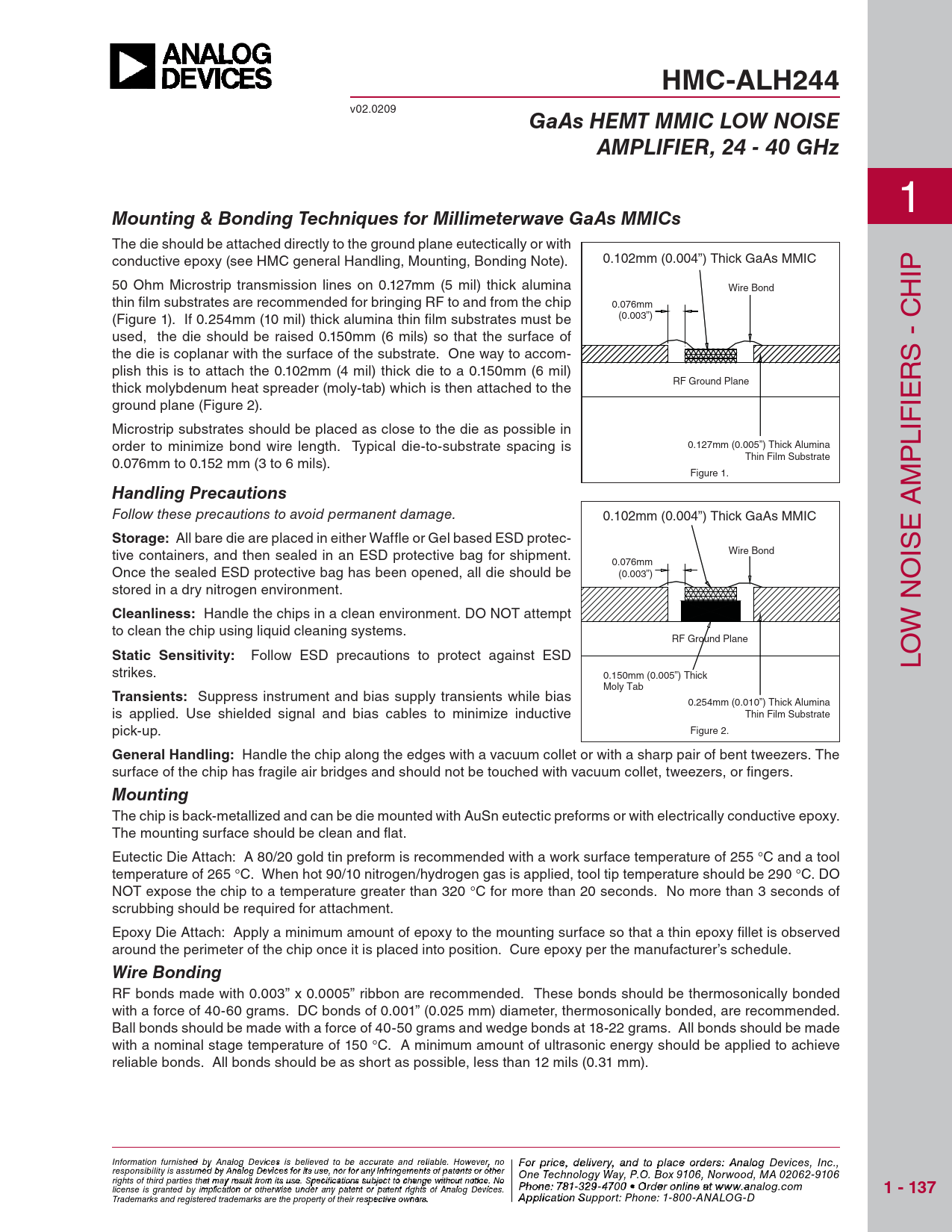 ANALOG DEVICES

HMC-ALH244

v02.0209

GaAs HEMT MMIC LOW NOISE AMPLIFIER, 24 - 40 GHz

1

LOW NOISE AMPLIFIERS - CHIP

Mounting & Bonding Techniques for Millimeterwave GaAs MMICs

The die should be attached directly to the ground plane eutectically or with conductive epoxy (see HMC general Handling, Mounting, Bonding Note).

50 Ohm Microstrip transmission lines on 0.127mm (5 mil) thick alumina thin film substrates are recommended for bringing RF to and from the chip (Figure 1). If 0.254mm (10 mil) thick alumina thin film substrates must be used, the die should be raised 0.150mm (6 mils) so that the surface of the die is coplanar with the surface of the substrate. One way to accomplish this is to attach the 0.102mm (4 mil) thick die to a 0.150mm (6 mil) thick molybdenum heat spreader (moly-tab) which is then attached to the ground plane (Figure 2).

Microstrip substrates should be placed as close to the die as possible in order to minimize bond wire length. Typical die-to-substrate spacing is 0.076mm to 0.152 mm (3 to 6 mils).

0.102mm (0.004") Thick GaAs MMIC

Wire Bond

0.076mm (0.003")

RF Ground Plane

0.127mm (0.005") Thick Alumina Thin Film Substrate

Figure 1.

Handling Precautions

Follow these precautions to avoid permanent damage.

Storage: All bare die are placed in either Waffle or Gel based ESD protective containers, and then sealed in an ESD protective bag for shipment. Once the sealed ESD protective bag has been opened, all die should be stored in a dry nitrogen environment.

Cleanliness: Handle the chips in a clean environment. DO NOT attempt to clean the chip using liquid cleaning systems.

Static Sensitivity: Follow ESD precautions to protect against ESD strikes.

Transients: Suppress instrument and bias supply transients while bias is applied. Use shielded signal and bias cables to minimize inductive pick-up.

0.102mm (0.004") Thick GaAs MMIC

Wire Bond

0.076mm (0.003")

RF Ground Plane

0.150mm (0.005") Thick Moly Tab

0.254mm (0.010") Thick Alumina Thin Film Substrate

Figure 2.

General Handling: Handle the chip along the edges with a vacuum collet or with a sharp pair of bent tweezers. The surface of the chip has fragile air bridges and should not be touched with vacuum collet, tweezers, or fingers.

Mounting

The chip is back-metallized and can be die mounted with AuSn eutectic preforms or with electrically conductive epoxy. The mounting surface should be clean and flat.

Eutectic Die Attach: A 80/20 gold tin preform is recommended with a work surface temperature of 255 °C and a tool temperature of 265 °C. When hot 90/10 nitrogen/hydrogen gas is applied, tool tip temperature should be 290 °C. DO NOT expose the chip to a temperature greater than 320 °C for more than 20 seconds. No more than 3 seconds of scrubbing should be required for attachment.

Epoxy Die Attach: Apply a minimum amount of epoxy to the mounting surface so that a thin epoxy fillet is observed around the perimeter of the chip once it is placed into position. Cure epoxy per the manufacturer's schedule.

Wire Bonding

RF bonds made with 0.003" x 0.0005" ribbon are recommended. These bonds should be thermosonically bonded with a force of 40-60 grams. DC bonds of 0.001" (0.025 mm) diameter, thermosonically bonded, are recommended. Ball bonds should be made with a force of 40-50 grams and wedge bonds at 18-22 grams. All bonds should be made with a nominal stage temperature of 150 °C. A minimum amount of ultrasonic energy should be applied to achieve reliable bonds. All bonds should be as short as possible, less than 12 mils (0.31 mm).

Information furnished by Analog Devices is believed to be accurate and reliable. However, no responsibility is assumed by Analog Devices for its use, nor for any infringements of patents or other rights of third parties that may result from its use. Specifications subject to change without notice. No license is granted by implication or otherwise under any patent or patent rights of Analog Devices. Trademarks and registered trademarks are the property of their respective owners.

For price, delivery, and to place orders: Analog Devices, Inc., One Technology Way, P.O. Box 9106, Norwood, MA 02062-9106 Phone: 781-329-4700 • Order online at www.analog.com Application Support: Phone: 1-800-ANALOG-D

1 - 137