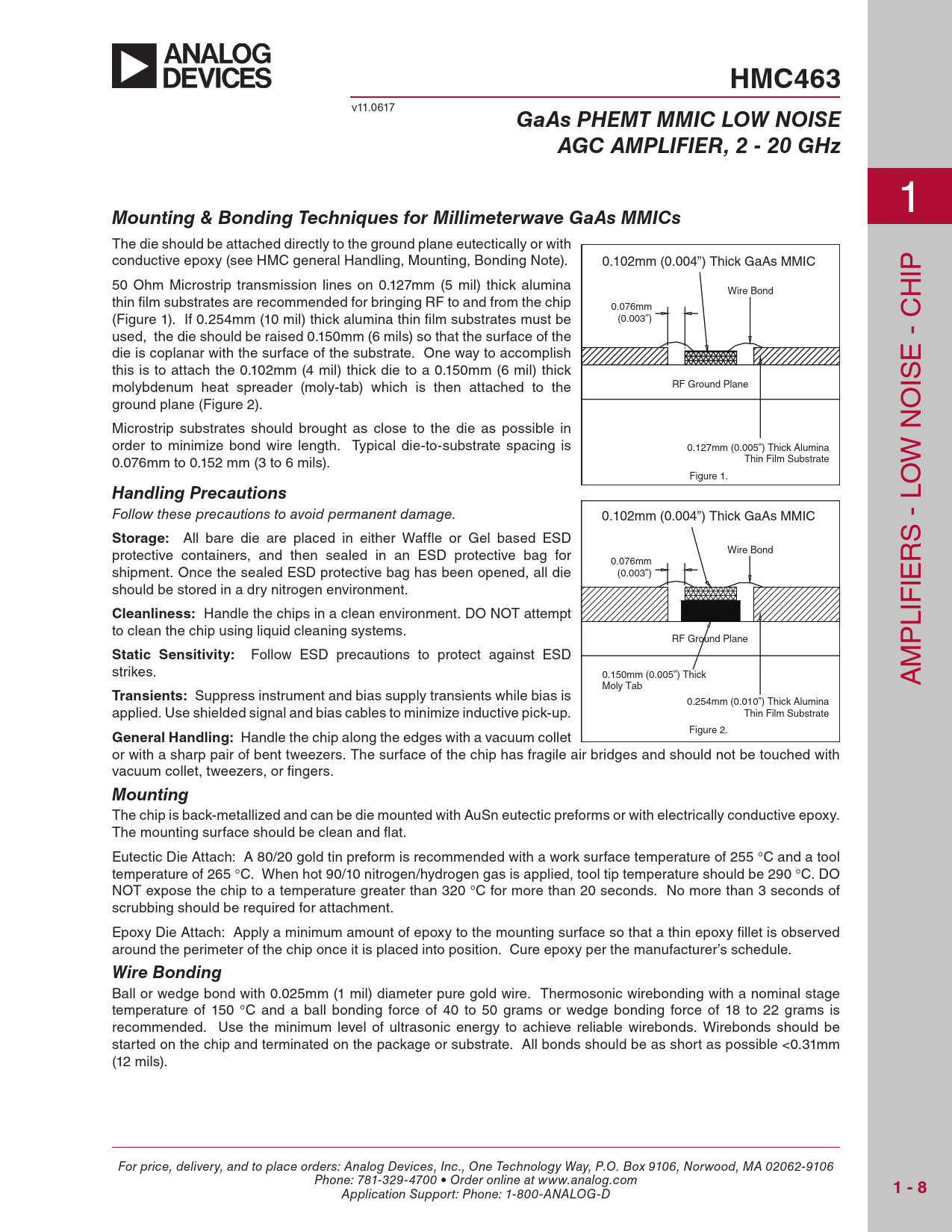 ANALOG DEVICES

HMC463

v11.0617

GaAs PHEMT MMIC LOW NOISE AGC AMPLIFIER, 2 - 20 GHz

1

AMPLIFIERS - LOW NOISE - CHIP

Mounting & Bonding Techniques for Millimeterwave GaAs MMICs

The die should be attached directly to the ground plane eutectically or with conductive epoxy (see HMC general Handling, Mounting, Bonding Note).

50 Ohm Microstrip transmission lines on 0.127mm (5 mil) thick alumina thin film substrates are recommended for bringing RF to and from the chip (Figure 1). If 0.254mm (10 mil) thick alumina thin film substrates must be used, the die should be raised 0.150mm (6 mils) so that the surface of the die is coplanar with the surface of the substrate. One way to accomplish this is to attach the 0.102mm (4 mil) thick die to a 0.150mm (6 mil) thick molybdenum heat spreader (moly-tab) which is then attached to the ground plane (Figure 2).

Microstrip substrates should brought as close to the die as possible in order to minimize bond wire length. Typical die-to-substrate spacing is 0.076mm to 0.152 mm (3 to 6 mils).

0.102mm (0.004”) Thick GaAs MMIC

Wire Bond

0.076mm (0.003”)

RF Ground Plane

0.127mm (0.005”) Thick Alumina Thin Film Substrate

Figure 1.

Handling Precautions

Follow these precautions to avoid permanent damage.

Storage: All bare die are placed in either Waffle or Gel based ESD protective containers, and then sealed in an ESD protective bag for shipment. Once the sealed ESD protective bag has been opened, all die should be stored in a dry nitrogen environment.

Cleanliness: Handle the chips in a clean environment. DO NOT attempt to clean the chip using liquid cleaning systems.

Static Sensitivity: Follow ESD precautions to protect against ESD strikes.

Transients: Suppress instrument and bias supply transients while bias is applied. Use shielded signal and bias cables to minimize inductive pick-up.

General Handling: Handle the chip along the edges with a vacuum collet or with a sharp pair of bent tweezers. The surface of the chip has fragile air bridges and should not be touched with vacuum collet, tweezers, or fingers.

0.102mm (0.004”) Thick GaAs MMIC

Wire Bond

0.076mm (0.003”)

RF Ground Plane

0.150mm (0.005”) Thick Moly Tab

0.254mm (0.010”) Thick Alumina Thin Film Substrate

Figure 2.

Mounting

The chip is back-metallized and can be die mounted with AuSn eutectic preforms or with electrically conductive epoxy. The mounting surface should be clean and flat.

Eutectic Die Attach: A 80/20 gold tin preform is recommended with a work surface temperature of 255 °C and a tool temperature of 265 °C. When hot 90/10 nitrogen/hydrogen gas is applied, tool tip temperature should be 290 °C. DO NOT expose the chip to a temperature greater than 320 °C for more than 20 seconds. No more than 3 seconds of scrubbing should be required for attachment.

Epoxy Die Attach: Apply a minimum amount of epoxy to the mounting surface so that a thin epoxy fillet is observed around the perimeter of the chip once it is placed into position. Cure epoxy per the manufacturer’s schedule.

Wire Bonding

Ball or wedge bond with 0.025mm (1 mil) diameter pure gold wire. Thermosonic wirebonding with a nominal stage temperature of 150 °C and a ball bonding force of 40 to 50 grams or wedge bonding force of 18 to 22 grams is recommended. Use the minimum level of ultrasonic energy to achieve reliable wirebonds. Wirebonds should be started on the chip and terminated on the package or substrate. All bonds should be as short as possible <0.31mm (12 mils).

For price, delivery, and to place orders: Analog Devices, Inc., One Technology Way, P.O. Box 9106, Norwood, MA 02062-9106
Phone: 781-329-4700 • Order online at www.analog.com
Application Support: Phone: 1-800-ANALOG-D

1 - 8