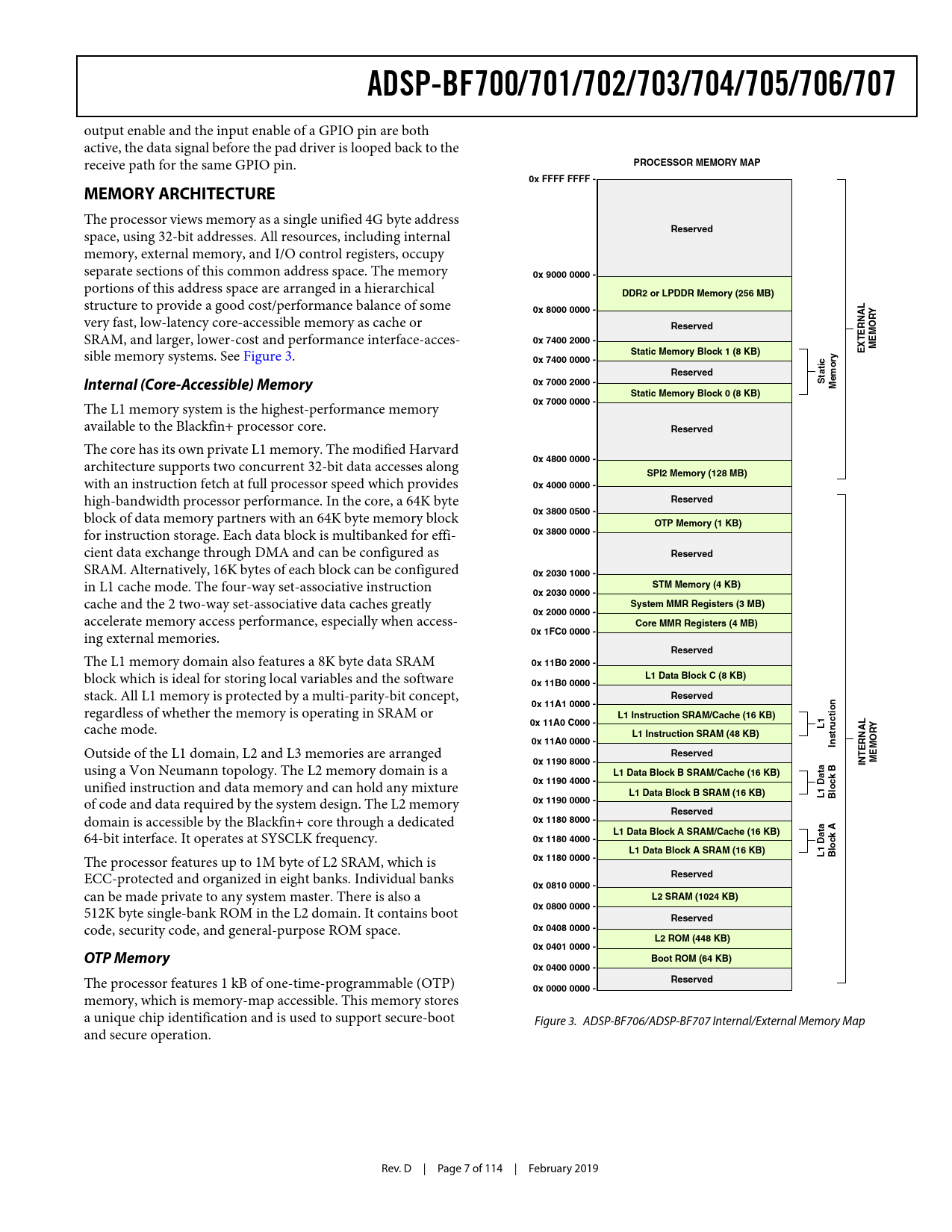 ADSP-BF700/701/702/703/704/705/706/707

output enable and the input enable of a GPIO pin are both active, the data signal before the pad driver is looped back to the receive path for the same GPIO pin.

MEMORY ARCHITECTURE

The processor views memory as a single unified 4G byte address space, using 32-bit addresses. All resources, including internal memory, external memory, and I/O control registers, occupy separate sections of this common address space. The memory portions of this address space are arranged in a hierarchical structure to provide a good cost/performance balance of some very fast, low-latency core-accessible memory as cache or SRAM, and larger, lower-cost and performance interface-accessible memory systems. See Figure 3.

Internal (Core-Accessible) Memory

The L1 memory system is the highest-performance memory available to the Blackfin+ processor core.

The core has its own private L1 memory. The modified Harvard architecture supports two concurrent 32-bit data accesses along with an instruction fetch at full processor speed which provides high-bandwidth processor performance. In the core, a 64K byte block of data memory partners with an 64K byte memory block for instruction storage. Each data block is multibanked for efficient data exchange through DMA and can be configured as SRAM. Alternatively, 16K bytes of each block can be configured in L1 cache mode. The four-way set-associative instruction cache and the 2 two-way set-associative data caches greatly accelerate memory access performance, especially when accessing external memories.

The L1 memory domain also features a 8K byte data SRAM block which is ideal for storing local variables and the software stack. All L1 memory is protected by a multi-parity-bit concept, regardless of whether the memory is operating in SRAM or cache mode.

Outside of the L1 domain, L2 and L3 memories are arranged using a Von Neumann topology. The L2 memory domain is a unified instruction and data memory and can hold any mixture of code and data required by the system design. The L2 memory domain is accessible by the Blackfin+ core through a dedicated 64-bit interface. It operates at SYSCLK frequency.

The processor features up to 1M byte of L2 SRAM, which is ECC-protected and organized in eight banks. Individual banks can be made private to any system master. There is also a 512K byte single-bank ROM in the L2 domain. It contains boot code, security code, and general-purpose ROM space.

OTP Memory

The processor features 1 kB of one-time-programmable (OTP) memory, which is memory-map accessible. This memory stores a unique chip identification and is used to support secure-boot and secure operation.

PROCESSOR MEMORY MAP

0x FFFF FFFF
Reserved
0x 9000 0000
DDR2 or LPDDR Memory (256 MB)
0x 8000 0000
Reserved
0x 7400 2000
Static Memory Block 1 (8 KB)
0x 7400 0000
Reserved
0x 7000 2000
Static Memory Block 0 (8 KB)
0x 7000 0000
Reserved
0x 4800 0000
SPI2 Memory (128 MB)
0x 4000 0000
Reserved
0x 3800 0500
OTP Memory (1 KB)
0x 3800 0000
Reserved
0x 2030 1000
STM Memory (4 KB)
0x 2030 0000
System MMR Registers (3 MB)
0x 2000 0000
Core MMR Registers (4 MB)
0x 1FC0 0000
Reserved
0x 11B0 2000
L1 Data Block C (8 KB)
0x 11B0 0000
Reserved
0x 11A1 0000
L1 Instruction SRAM/Cache (16 KB)
0x 11A0 C000
L1 Instruction SRAM (48 KB)
0x 11A0 0000
Reserved
0x 1190 8000
L1 Data Block B SRAM/Cache (16 KB)
0x 1190 4000
L1 Data Block B SRAM (16 KB)
0x 1190 0000
Reserved
0x 1180 8000
L1 Data Block A SRAM/Cache (16 KB)
0x 1180 4000
L1 Data Block A SRAM (16 KB)
0x 1180 0000
Reserved
0x 0810 0000
L2 SRAM (1024 KB)
0x 0800 0000
Reserved
0x 0408 0000
L2 ROM (448 KB)
0x 0401 0000
Boot ROM (64 KB)
0x 0400 0000
Reserved
0x 0000 0000

Static Memory
EXTERNAL MEMORY
L1 Instruction
L1 Data Block B
L1 Data Block A
INTERNAL MEMORY

Figure 3. ADSP-BF706/ADSP-BF707 Internal/External Memory Map

Rev. D | Page 7 of 114 | February 2019