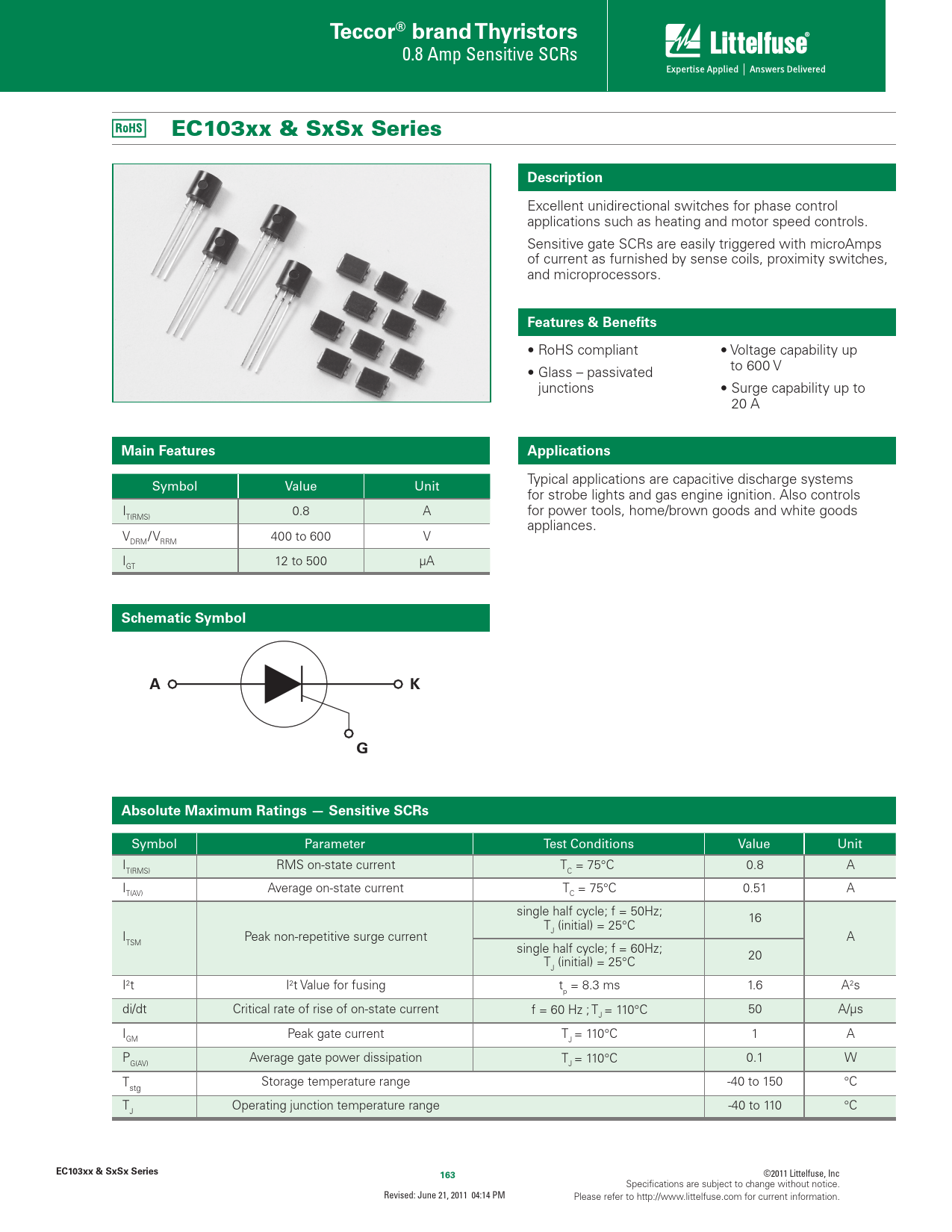 Teccor® brand Thyristors
0.8 Amp Sensitive SCRs

Littelfuse®
Expertise Applied | Answers Delivered

RoHS EC103xx & SxSx Series

Description

Excellent unidirectional switches for phase control applications such as heating and motor speed controls.

Sensitive gate SCRs are easily triggered with microAmps of current as furnished by sense coils, proximity switches, and microprocessors.

Features & Benefits

• RoHS compliant

• Glass – passivated junctions

• Voltage capability up to 600 V

• Surge capability up to 20 A

Main Features

| Symbol | Value | Unit |
|---|---|---|
| $I_{T(RMS)}$ | 0.8 | A |
| $V_{DRM}/V_{RRM}$ | 400 to 600 | V |
| $I_{GT}$ | 12 to 500 | μA |

Applications

Typical applications are capacitive discharge systems for strobe lights and gas engine ignition. Also controls for power tools, home/brown goods and white goods appliances.

Schematic Symbol

A K G

Absolute Maximum Ratings — Sensitive SCRs

| Symbol | Parameter | Test Conditions | Value | Unit |
|---|---|---|---|---|
| $I_{T(RMS)}$ | RMS on-state current | $T_C$ = 75°C | 0.8 | A |
| $I_{T(AV)}$ | Average on-state current | $T_C$ = 75°C | 0.51 | A |
| $I_{TSM}$ | Peak non-repetitive surge current | single half cycle; f = 50Hz; $T_J$ (initial) = 25°C | 16 | A |
| | | single half cycle; f = 60Hz; $T_J$ (initial) = 25°C | 20 | |
| $I^2t$ | $I^2t$ Value for fusing | $t_p$ = 8.3 ms | 1.6 | $A^2s$ |
| di/dt | Critical rate of rise of on-state current | f = 60 Hz ; $T_J$ = 110°C | 50 | A/μs |
| $I_{GM}$ | Peak gate current | $T_J$ = 110°C | 1 | A |
| $P_{G(AV)}$ | Average gate power dissipation | $T_J$ = 110°C | 0.1 | W |
| $T_{stg}$ | Storage temperature range | | -40 to 150 | °C |
| $T_J$ | Operating junction temperature range | | -40 to 110 | °C |

EC103xx & SxSx Series

163

Revised: June 21, 2011 04:14 PM

©2011 Littelfuse, Inc
Specifications are subject to change without notice.
Please refer to http://www.littelfuse.com for current information.