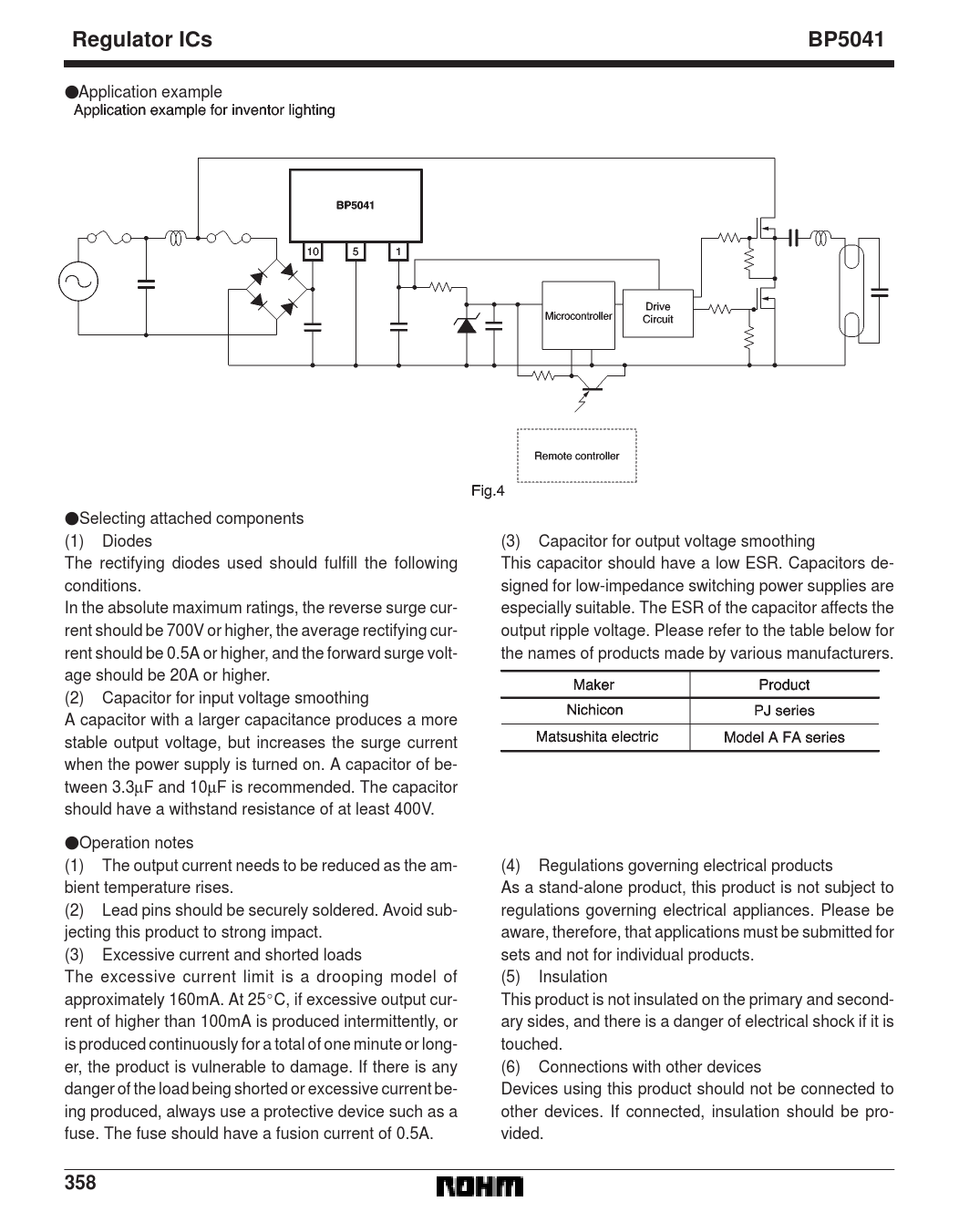 Regulator ICs BP5041

●Application example
Application example for inventor lighting

BP5041
10 5 1
Microcontroller
Drive Circuit
Remote controller
Fig.4

●Selecting attached components
(1) Diodes
The rectifying diodes used should fulfill the following conditions.
In the absolute maximum ratings, the reverse surge current should be 700V or higher, the average rectifying current should be 0.5A or higher, and the forward surge voltage should be 20A or higher.
(2) Capacitor for input voltage smoothing
A capacitor with a larger capacitance produces a more stable output voltage, but increases the surge current when the power supply is turned on. A capacitor of between 3.3μF and 10μF is recommended. The capacitor should have a withstand resistance of at least 400V.

(3) Capacitor for output voltage smoothing
This capacitor should have a low ESR. Capacitors designed for low-impedance switching power supplies are especially suitable. The ESR of the capacitor affects the output ripple voltage. Please refer to the table below for the names of products made by various manufacturers.

| Maker | Product |
|---|---|
| Nichicon | PJ series |
| Matsushita electric | Model A FA series |

●Operation notes
(1) The output current needs to be reduced as the ambient temperature rises.
(2) Lead pins should be securely soldered. Avoid subjecting this product to strong impact.
(3) Excessive current and shorted loads
The excessive current limit is a drooping model of approximately 160mA. At 25°C, if excessive output current of higher than 100mA is produced intermittently, or is produced continuously for a total of one minute or longer, the product is vulnerable to damage. If there is any danger of the load being shorted or excessive current being produced, always use a protective device such as a fuse. The fuse should have a fusion current of 0.5A.

(4) Regulations governing electrical products
As a stand-alone product, this product is not subject to regulations governing electrical appliances. Please be aware, therefore, that applications must be submitted for sets and not for individual products.
(5) Insulation
This product is not insulated on the primary and secondary sides, and there is a danger of electrical shock if it is touched.
(6) Connections with other devices
Devices using this product should not be connected to other devices. If connected, insulation should be provided.

358 ROHM