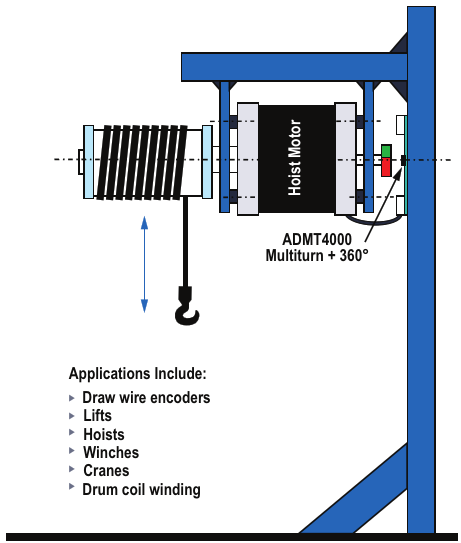 Hoist Motor

ADMT4000
Multiturn + 360°

Applications Include:

▸ Draw wire encoders
▸ Lifts
▸ Hoists
▸ Winches
▸ Cranes
▸ Drum coil winding