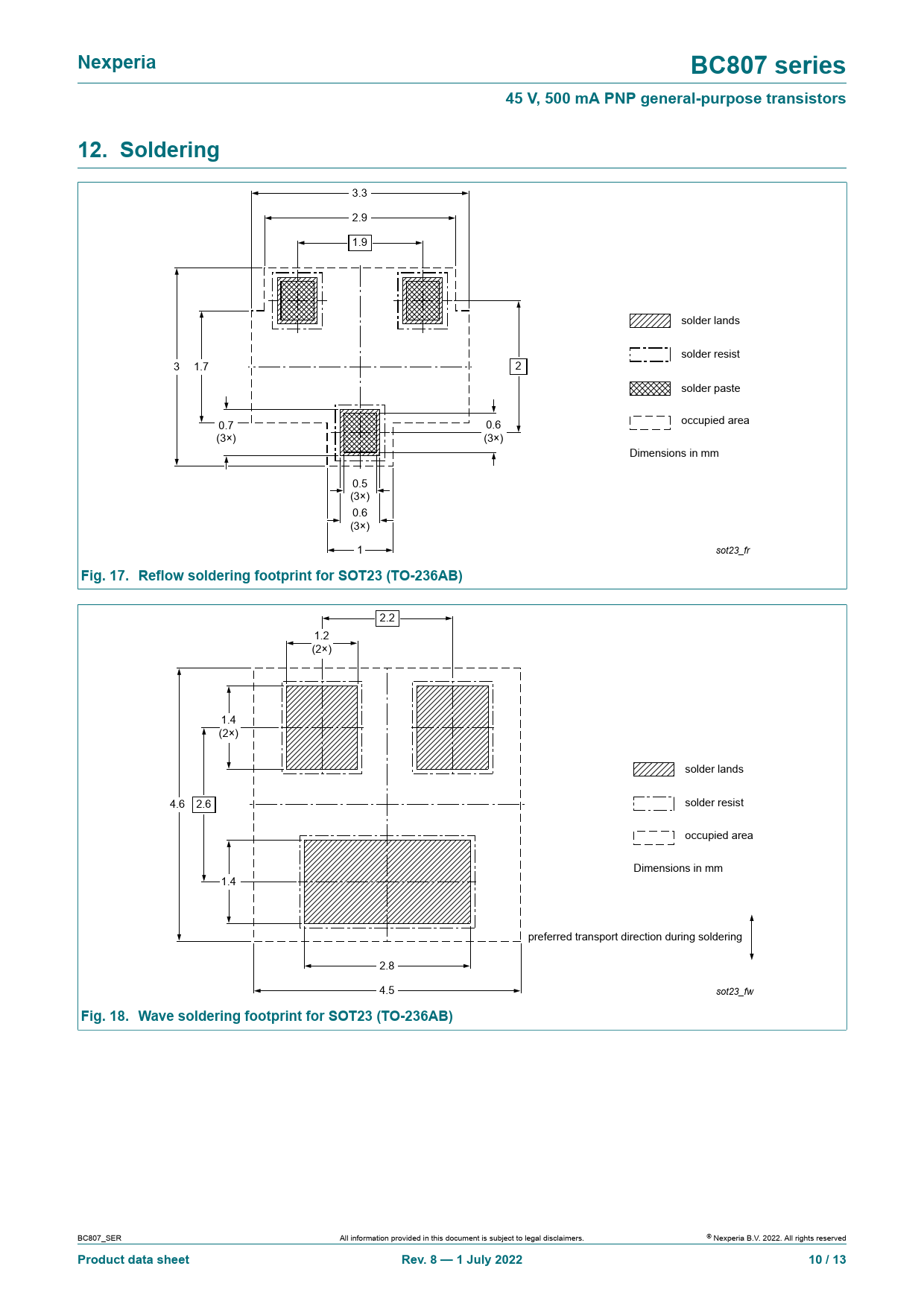 Nexperia

BC807 series

45 V, 500 mA PNP general-purpose transistors

12. Soldering

3.3

2.9

1.9

3

1.7

2

0.7
(3×)

0.6
(3×)

0.5
(3×)

0.6
(3×)

1

solder lands

solder resist

solder paste

occupied area

Dimensions in mm

sot23_fr

Fig. 17. Reflow soldering footprint for SOT23 (TO-236AB)

2.2

1.2
(2×)

1.4
(2×)

4.6

2.6

1.4

2.8

4.5

solder lands

solder resist

occupied area

Dimensions in mm

preferred transport direction during soldering

sot23_fw

Fig. 18. Wave soldering footprint for SOT23 (TO-236AB)

BC807_SER

All information provided in this document is subject to legal disclaimers.

© Nexperia B.V. 2022. All rights reserved

Product data sheet

Rev. 8 — 1 July 2022

10 / 13