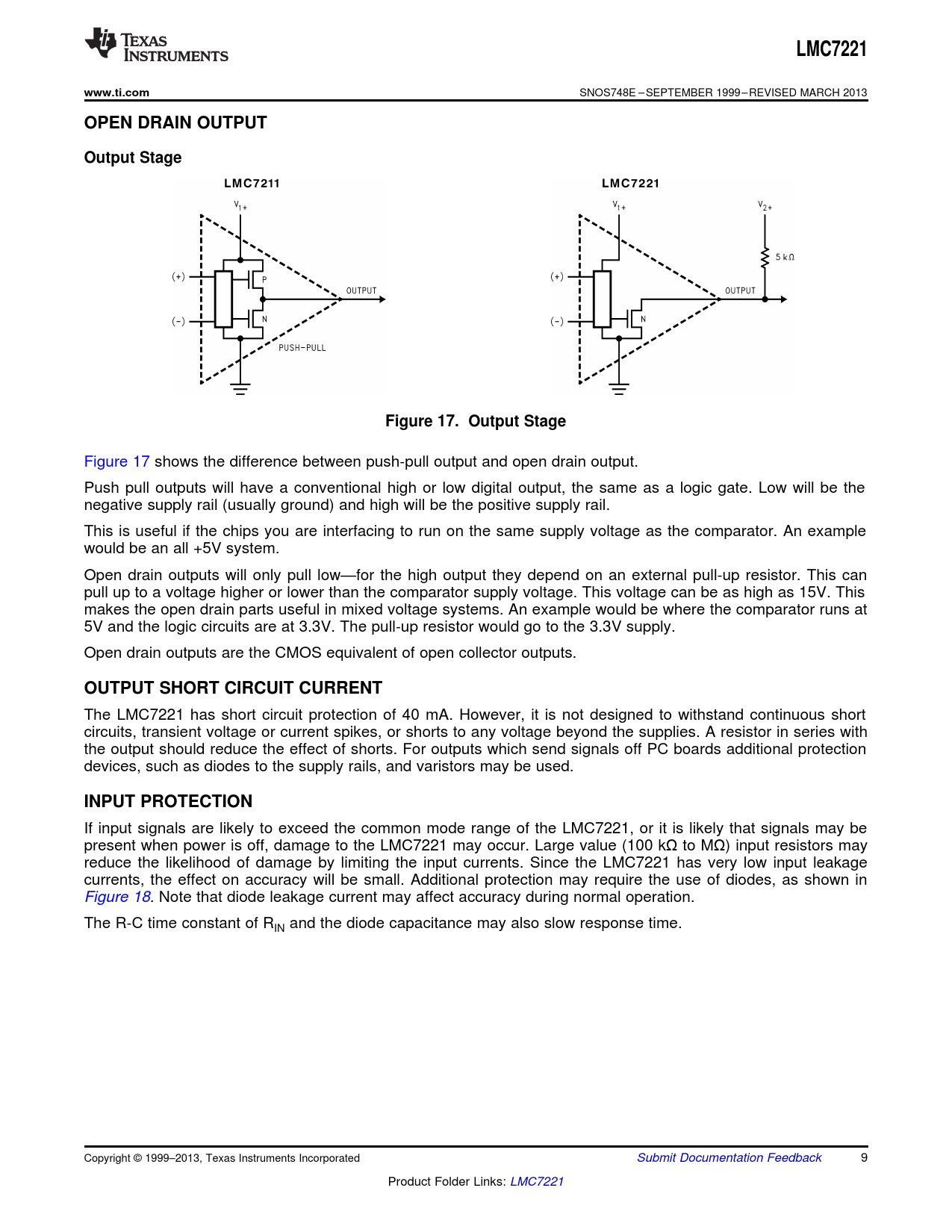 TEXAS INSTRUMENTS

LMC7221

www.ti.com

SNOS748E – SEPTEMBER 1999 – REVISED MARCH 2013

OPEN DRAIN OUTPUT

Output Stage

LMC7211

$V_{1+}$

(+)

(-)

P

N

OUTPUT

PUSH-PULL

LMC7221

$V_{1+}$

$V_{2+}$

5 kΩ

(+)

(-)

N

OUTPUT

Figure 17. Output Stage

Figure 17 shows the difference between push-pull output and open drain output.

Push pull outputs will have a conventional high or low digital output, the same as a logic gate. Low will be the negative supply rail (usually ground) and high will be the positive supply rail.

This is useful if the chips you are interfacing to run on the same supply voltage as the comparator. An example would be an all +5V system.

Open drain outputs will only pull low—for the high output they depend on an external pull-up resistor. This can pull up to a voltage higher or lower than the comparator supply voltage. This voltage can be as high as 15V. This makes the open drain parts useful in mixed voltage systems. An example would be where the comparator runs at 5V and the logic circuits are at 3.3V. The pull-up resistor would go to the 3.3V supply.

Open drain outputs are the CMOS equivalent of open collector outputs.

OUTPUT SHORT CIRCUIT CURRENT

The LMC7221 has short circuit protection of 40 mA. However, it is not designed to withstand continuous short circuits, transient voltage or current spikes, or shorts to any voltage beyond the supplies. A resistor in series with the output should reduce the effect of shorts. For outputs which send signals off PC boards additional protection devices, such as diodes to the supply rails, and varistors may be used.

INPUT PROTECTION

If input signals are likely to exceed the common mode range of the LMC7221, or it is likely that signals may be present when power is off, damage to the LMC7221 may occur. Large value (100 kΩ to MΩ) input resistors may reduce the likelihood of damage by limiting the input currents. Since the LMC7221 has very low input leakage currents, the effect on accuracy will be small. Additional protection may require the use of diodes, as shown in Figure 18. Note that diode leakage current may affect accuracy during normal operation.

The R-C time constant of $R_{IN}$ and the diode capacitance may also slow response time.

Copyright © 1999–2013, Texas Instruments Incorporated

Submit Documentation Feedback

9

Product Folder Links: LMC7221