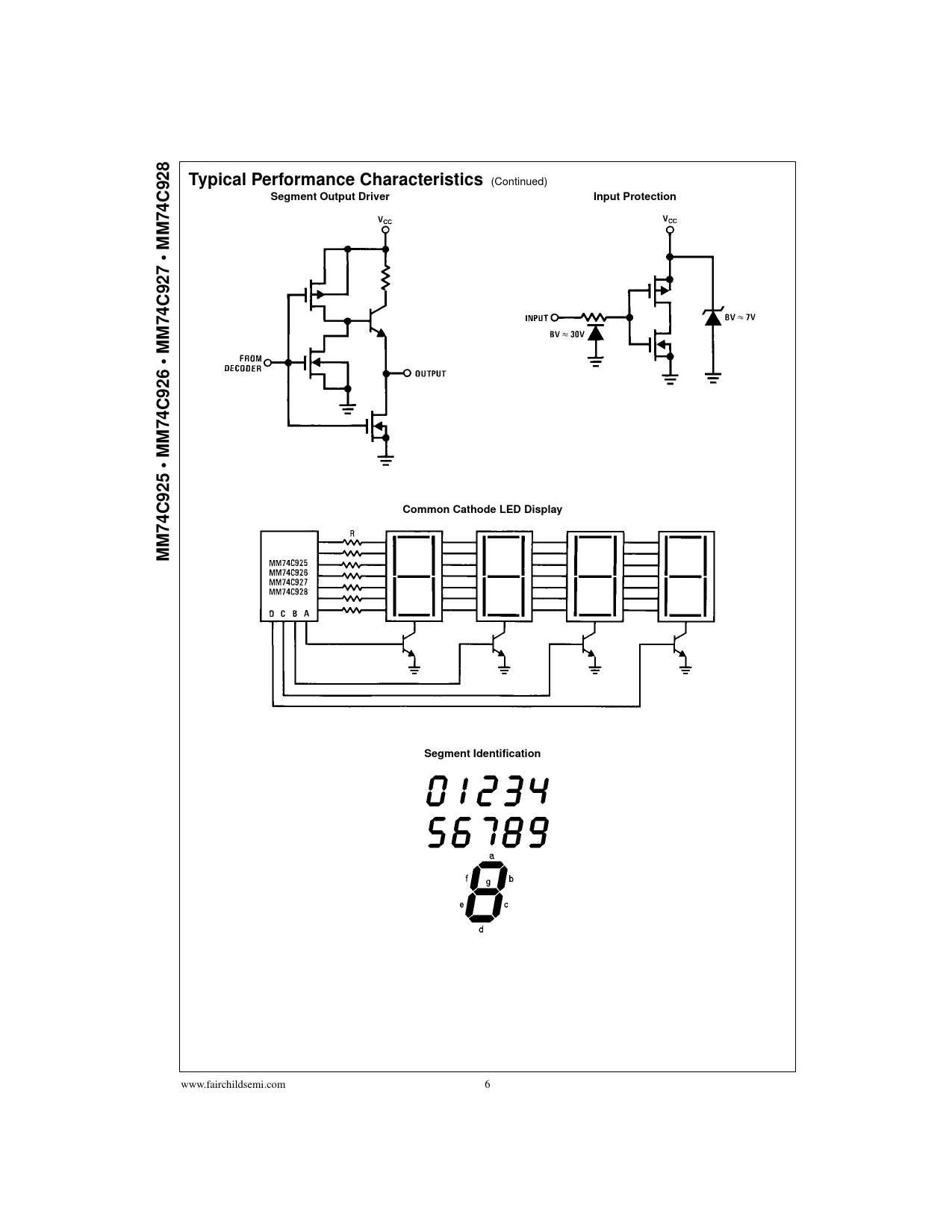 MM74C925 • MM74C926 • MM74C927 • MM74C928

Typical Performance Characteristics (Continued)

Segment Output Driver

$V_{CC}$

FROM DECODER

OUTPUT

Input Protection

$V_{CC}$

INPUT

BV ≈ 30V

BV ≈ 7V

Common Cathode LED Display

R

MM74C925
MM74C926
MM74C927
MM74C928

D C B A

Segment Identification

0 1 2 3 4
5 6 7 8 9

a
f g b
e c
d

www.fairchildsemi.com 6