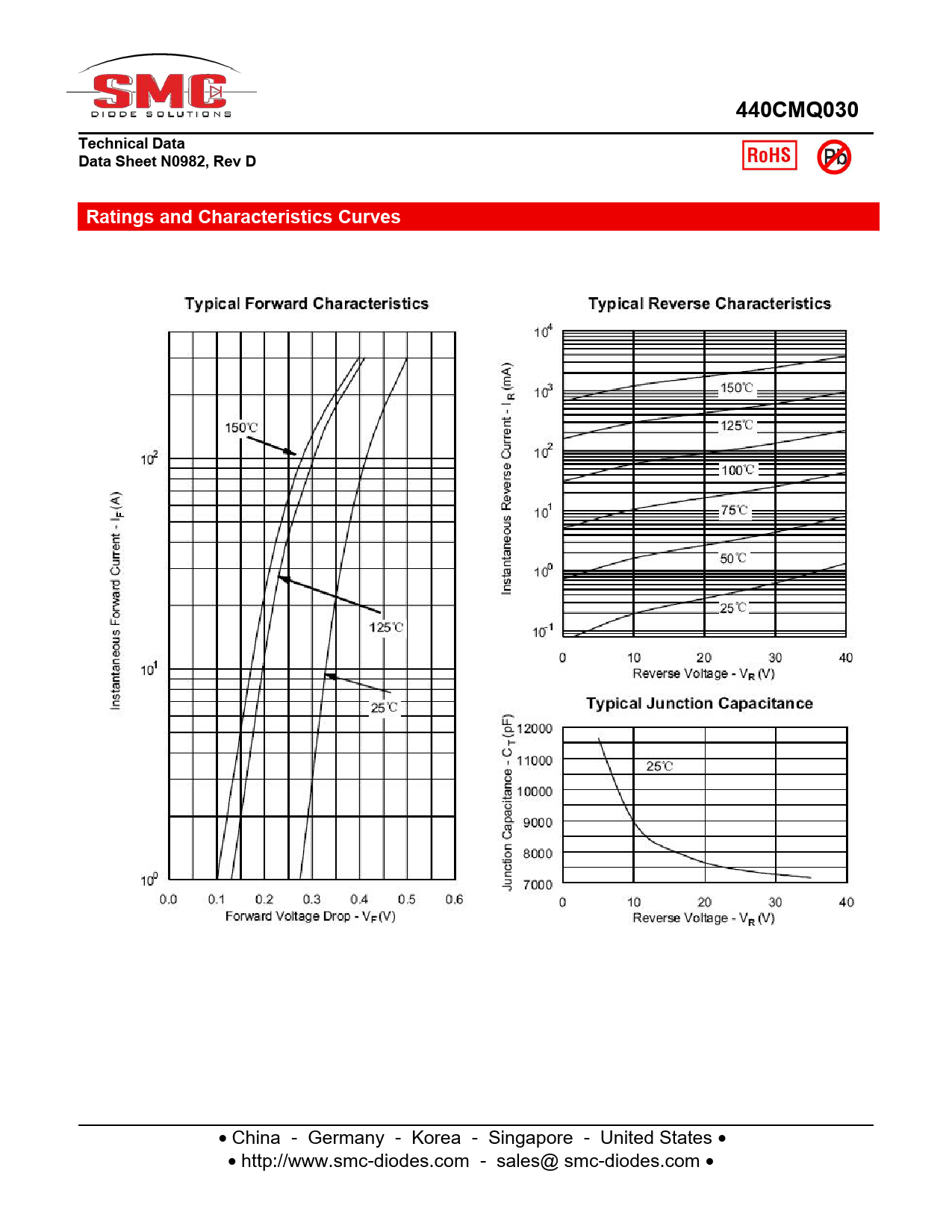 SMC
DIODE SOLUTIONS

440CMQ030

Technical Data
Data Sheet N0982, Rev D

RoHS

Pb

Ratings and Characteristics Curves

Typical Forward Characteristics

Instantaneous Forward Current - $I_F$ (A)

$10^2$
$10^1$
$10^0$

150℃
125℃
25℃

0.0 0.1 0.2 0.3 0.4 0.5 0.6
Forward Voltage Drop - $V_F$ (V)

Typical Reverse Characteristics

Instantaneous Reverse Current - $I_R$ (mA)

$10^4$
$10^3$
$10^2$
$10^1$
$10^0$
$10^{-1}$

150℃
125℃
100℃
75℃
50℃
25℃

0 10 20 30 40
Reverse Voltage - $V_R$ (V)

Typical Junction Capacitance

Junction Capacitance - $C_T$ (pF)

12000
11000
10000
9000
8000
7000

25℃

0 10 20 30 40
Reverse Voltage - $V_R$ (V)

• China - Germany - Korea - Singapore - United States •
• http://www.smc-diodes.com - sales@ smc-diodes.com •