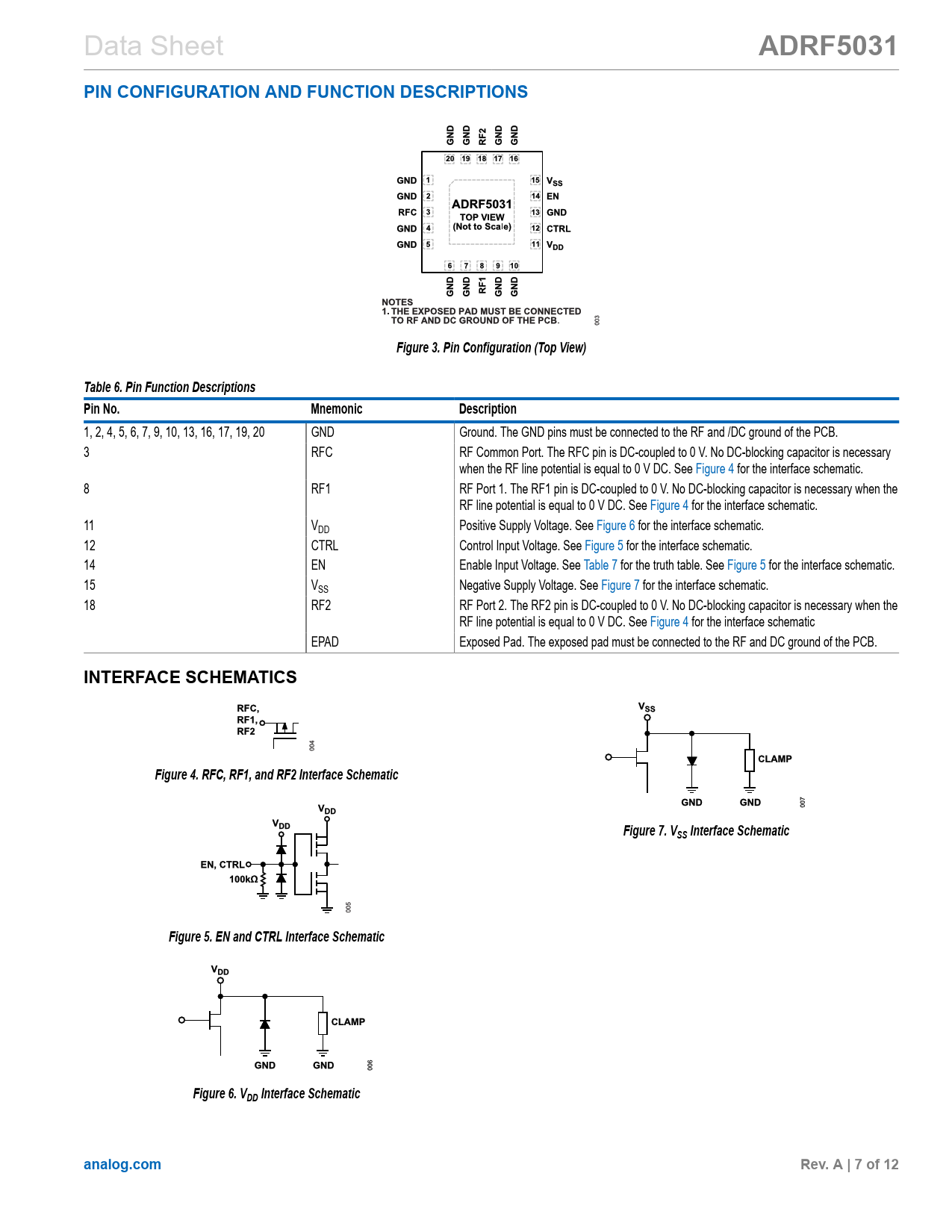 Data Sheet

ADRF5031

PIN CONFIGURATION AND FUNCTION DESCRIPTIONS

GND GND RF2 GND GND
20 19 18 17 16

GND 1
GND 2
RFC 3
GND 4
GND 5

ADRF5031
TOP VIEW
(Not to Scale)

15 $V_{SS}$
14 EN
13 GND
12 CTRL
11 $V_{DD}$

6 7 8 9 10
GND GND RF1 GND GND

NOTES
1. THE EXPOSED PAD MUST BE CONNECTED TO RF AND DC GROUND OF THE PCB.

003

Figure 3. Pin Configuration (Top View)

Table 6. Pin Function Descriptions

| Pin No. | Mnemonic | Description |
|---|---|---|
| 1, 2, 4, 5, 6, 7, 9, 10, 13, 16, 17, 19, 20 | GND | Ground. The GND pins must be connected to the RF and /DC ground of the PCB. |
| 3 | RFC | RF Common Port. The RFC pin is DC-coupled to 0 V. No DC-blocking capacitor is necessary when the RF line potential is equal to 0 V DC. See Figure 4 for the interface schematic. |
| 8 | RF1 | RF Port 1. The RF1 pin is DC-coupled to 0 V. No DC-blocking capacitor is necessary when the RF line potential is equal to 0 V DC. See Figure 4 for the interface schematic. |
| 11 | $V_{DD}$ | Positive Supply Voltage. See Figure 6 for the interface schematic. |
| 12 | CTRL | Control Input Voltage. See Figure 5 for the interface schematic. |
| 14 | EN | Enable Input Voltage. See Table 7 for the truth table. See Figure 5 for the interface schematic. |
| 15 | $V_{SS}$ | Negative Supply Voltage. See Figure 7 for the interface schematic. |
| 18 | RF2 | RF Port 2. The RF2 pin is DC-coupled to 0 V. No DC-blocking capacitor is necessary when the RF line potential is equal to 0 V DC. See Figure 4 for the interface schematic |
| | EPAD | Exposed Pad. The exposed pad must be connected to the RF and DC ground of the PCB. |

INTERFACE SCHEMATICS

RFC, RF1, RF2

004

Figure 4. RFC, RF1, and RF2 Interface Schematic

$V_{DD}$
$V_{DD}$
EN, CTRL
100kΩ

005

Figure 5. EN and CTRL Interface Schematic

$V_{DD}$
CLAMP
GND GND

006

Figure 6. $V_{DD}$ Interface Schematic

$V_{SS}$
CLAMP
GND GND

007

Figure 7. $V_{SS}$ Interface Schematic

analog.com

Rev. A | 7 of 12