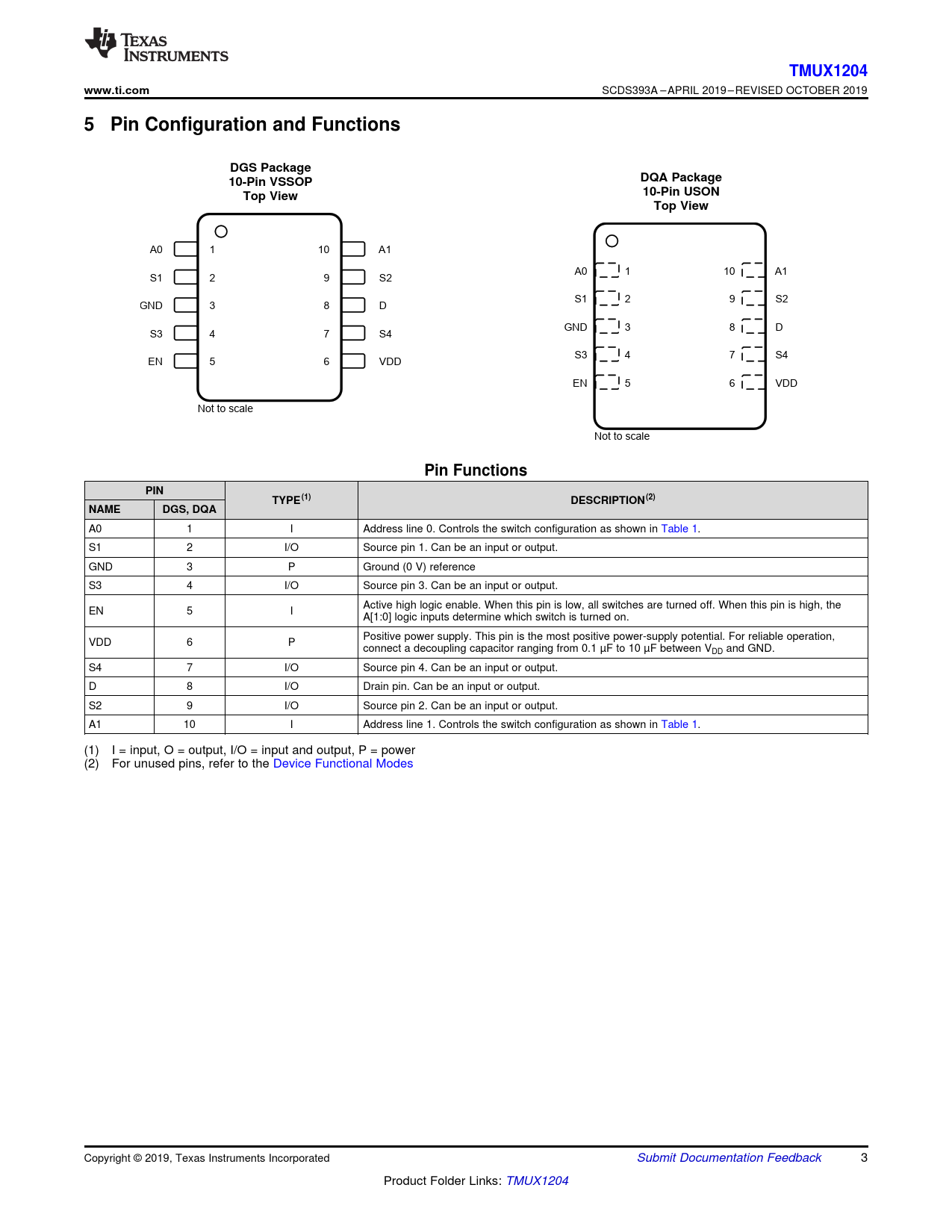 TEXAS INSTRUMENTS

TMUX1204

www.ti.com

SCDS393A – APRIL 2019 – REVISED OCTOBER 2019

5 Pin Configuration and Functions

DGS Package
10-Pin VSSOP
Top View

A0 1
S1 2
GND 3
S3 4
EN 5
10 A1
9 S2
8 D
7 S4
6 VDD

Not to scale

DQA Package
10-Pin USON
Top View

A0 1
S1 2
GND 3
S3 4
EN 5
10 A1
9 S2
8 D
7 S4
6 VDD

Not to scale

Pin Functions

| PIN NAME | PIN DGS, DQA | TYPE$^{(1)}$ | DESCRIPTION$^{(2)}$ |
|---|---|---|---|
| A0 | 1 | I | Address line 0. Controls the switch configuration as shown in Table 1. |
| S1 | 2 | I/O | Source pin 1. Can be an input or output. |
| GND | 3 | P | Ground (0 V) reference |
| S3 | 4 | I/O | Source pin 3. Can be an input or output. |
| EN | 5 | I | Active high logic enable. When this pin is low, all switches are turned off. When this pin is high, the A[1:0] logic inputs determine which switch is turned on. |
| VDD | 6 | P | Positive power supply. This pin is the most positive power-supply potential. For reliable operation, connect a decoupling capacitor ranging from 0.1 µF to 10 µF between $V_{DD}$ and GND. |
| S4 | 7 | I/O | Source pin 4. Can be an input or output. |
| D | 8 | I/O | Drain pin. Can be an input or output. |
| S2 | 9 | I/O | Source pin 2. Can be an input or output. |
| A1 | 10 | I | Address line 1. Controls the switch configuration as shown in Table 1. |

(1) I = input, O = output, I/O = input and output, P = power
(2) For unused pins, refer to the Device Functional Modes

Copyright © 2019, Texas Instruments Incorporated

Submit Documentation Feedback

3

Product Folder Links: TMUX1204