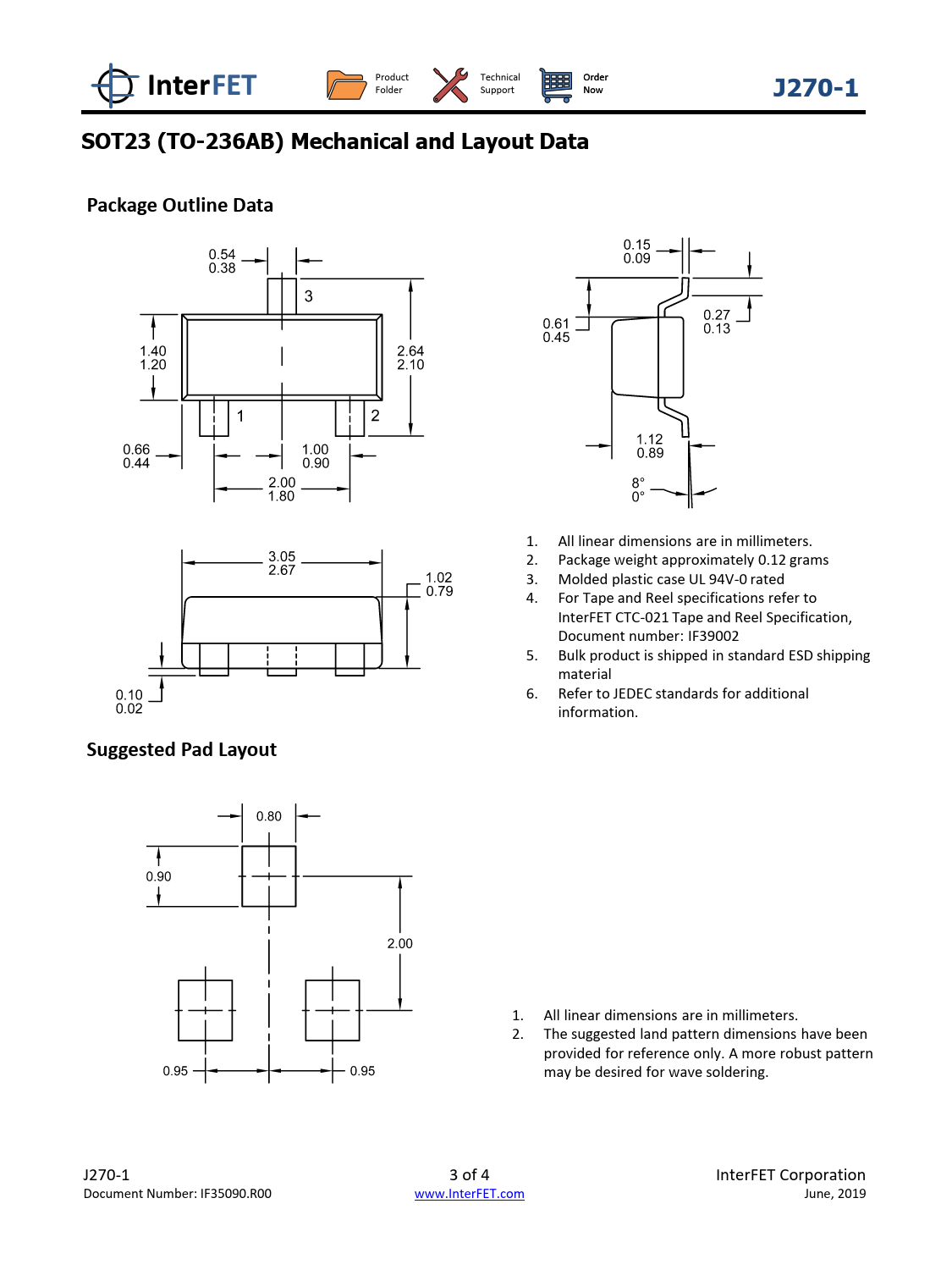 InterFET Product Folder Technical Support Order Now J270-1

SOT23 (TO-236AB) Mechanical and Layout Data

Package Outline Data

0.54
0.38
3
1.40
1.20
2.64
2.10
1
2
0.66
0.44
1.00
0.90
2.00
1.80

0.15
0.09
0.61
0.45
0.27
0.13
1.12
0.89
8°
0°

3.05
2.67
1.02
0.79
0.10
0.02

1. All linear dimensions are in millimeters.
2. Package weight approximately 0.12 grams
3. Molded plastic case UL 94V-0 rated
4. For Tape and Reel specifications refer to InterFET CTC-021 Tape and Reel Specification, Document number: IF39002
5. Bulk product is shipped in standard ESD shipping material
6. Refer to JEDEC standards for additional information.

Suggested Pad Layout

0.80
0.90
2.00
0.95
0.95

1. All linear dimensions are in millimeters.
2. The suggested land pattern dimensions have been provided for reference only. A more robust pattern may be desired for wave soldering.

J270-1
Document Number: IF35090.R00
3 of 4
www.InterFET.com
InterFET Corporation
June, 2019