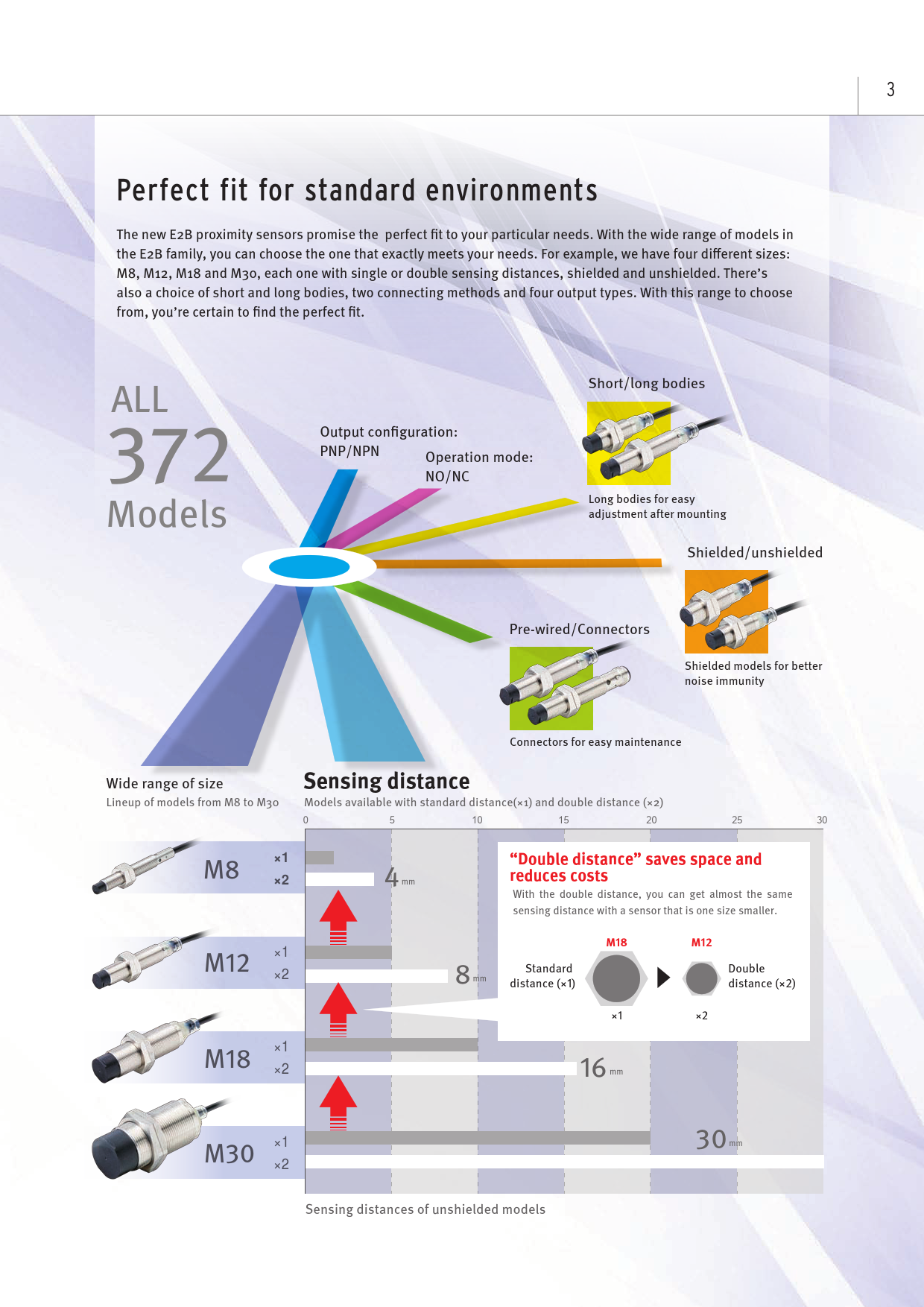 3

Perfect fit for standard environments

The new E2B proximity sensors promise the perfect fit to your particular needs. With the wide range of models in the E2B family, you can choose the one that exactly meets your needs. For example, we have four different sizes: M8, M12, M18 and M30, each one with single or double sensing distances, shielded and unshielded. There's also a choice of short and long bodies, two connecting methods and four output types. With this range to choose from, you're certain to find the perfect fit.

ALL
372
Models

Output configuration:
PNP/NPN

Operation mode:
NO/NC

Short/long bodies

Long bodies for easy adjustment after mounting

Shielded/unshielded

Shielded models for better noise immunity

Pre-wired/Connectors

Connectors for easy maintenance

Wide range of size
Lineup of models from M8 to M30

Sensing distance
Models available with standard distance(×1) and double distance (×2)

0 5 10 15 20 25 30

M8 ×1 ×2
4 mm
M12 ×1 ×2
8 mm
M18 ×1 ×2
16 mm
M30 ×1 ×2
30 mm

"Double distance" saves space and reduces costs
With the double distance, you can get almost the same sensing distance with a sensor that is one size smaller.

Standard distance (×1)
M18
×1
M12
×2
Double distance (×2)

Sensing distances of unshielded models