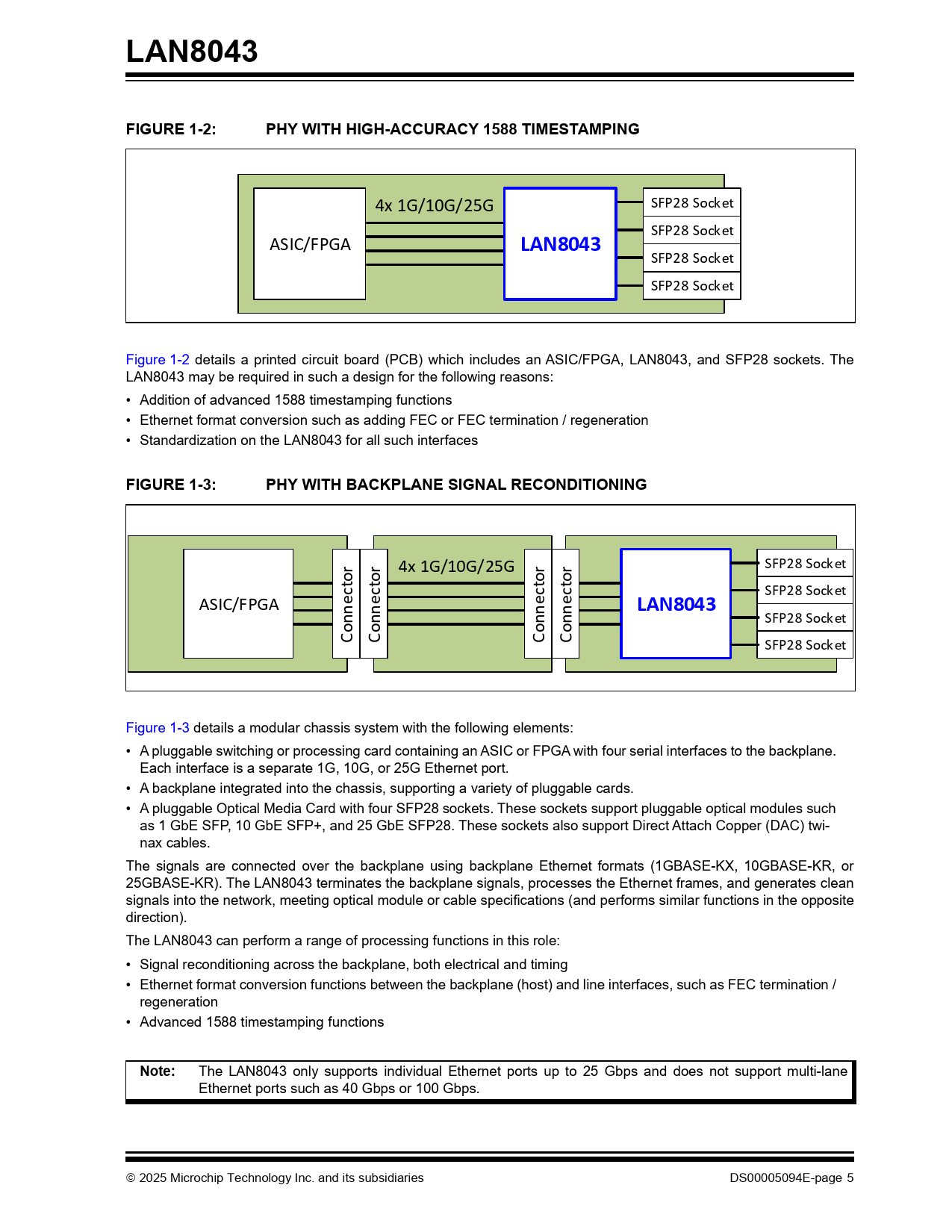 LAN8043

FIGURE 1-2: PHY WITH HIGH-ACCURACY 1588 TIMESTAMPING

ASIC/FPGA

4x 1G/10G/25G

LAN8043

SFP28 Socket
SFP28 Socket
SFP28 Socket
SFP28 Socket

Figure 1-2 details a printed circuit board (PCB) which includes an ASIC/FPGA, LAN8043, and SFP28 sockets. The LAN8043 may be required in such a design for the following reasons:

• Addition of advanced 1588 timestamping functions
• Ethernet format conversion such as adding FEC or FEC termination / regeneration
• Standardization on the LAN8043 for all such interfaces

FIGURE 1-3: PHY WITH BACKPLANE SIGNAL RECONDITIONING

ASIC/FPGA

Connector
Connector

4x 1G/10G/25G

Connector
Connector

LAN8043

SFP28 Socket
SFP28 Socket
SFP28 Socket
SFP28 Socket

Figure 1-3 details a modular chassis system with the following elements:

• A pluggable switching or processing card containing an ASIC or FPGA with four serial interfaces to the backplane. Each interface is a separate 1G, 10G, or 25G Ethernet port.
• A backplane integrated into the chassis, supporting a variety of pluggable cards.
• A pluggable Optical Media Card with four SFP28 sockets. These sockets support pluggable optical modules such as 1 GbE SFP, 10 GbE SFP+, and 25 GbE SFP28. These sockets also support Direct Attach Copper (DAC) twinax cables.

The signals are connected over the backplane using backplane Ethernet formats (1GBASE-KX, 10GBASE-KR, or 25GBASE-KR). The LAN8043 terminates the backplane signals, processes the Ethernet frames, and generates clean signals into the network, meeting optical module or cable specifications (and performs similar functions in the opposite direction).

The LAN8043 can perform a range of processing functions in this role:

• Signal reconditioning across the backplane, both electrical and timing
• Ethernet format conversion functions between the backplane (host) and line interfaces, such as FEC termination / regeneration
• Advanced 1588 timestamping functions

Note: The LAN8043 only supports individual Ethernet ports up to 25 Gbps and does not support multi-lane Ethernet ports such as 40 Gbps or 100 Gbps.

© 2025 Microchip Technology Inc. and its subsidiaries

DS00005094E-page 5