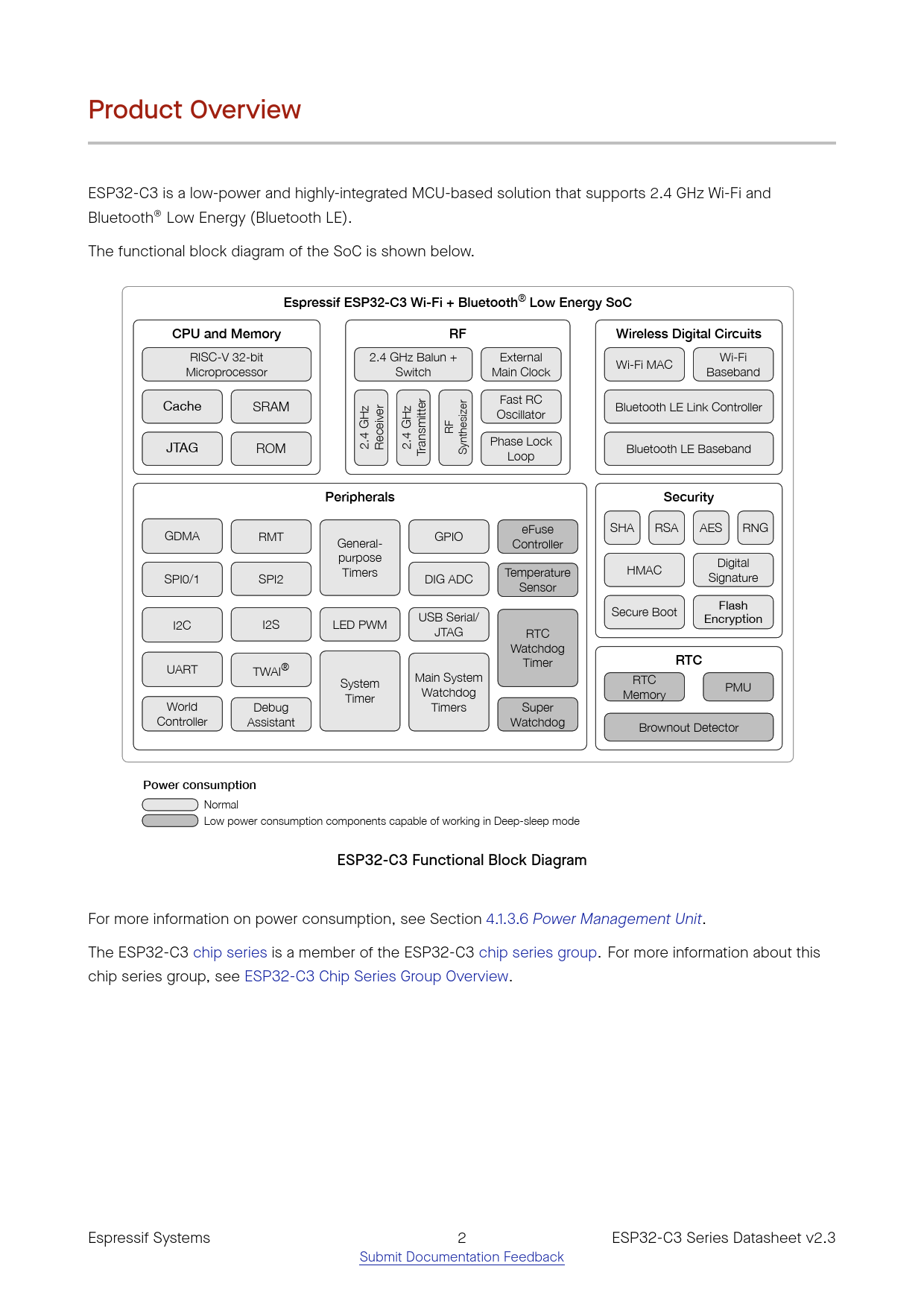 Product Overview

ESP32-C3 is a low-power and highly-integrated MCU-based solution that supports 2.4 GHz Wi-Fi and Bluetooth® Low Energy (Bluetooth LE).

The functional block diagram of the SoC is shown below.

Espressif ESP32-C3 Wi-Fi + Bluetooth® Low Energy SoC

CPU and Memory
RISC-V 32-bit Microprocessor
Cache
SRAM
JTAG
ROM

RF
2.4 GHz Balun + Switch
External Main Clock
2.4 GHz Receiver
2.4 GHz Transmitter
RF Synthesizer
Fast RC Oscillator
Phase Lock Loop

Wireless Digital Circuits
Wi-Fi MAC
Wi-Fi Baseband
Bluetooth LE Link Controller
Bluetooth LE Baseband

Peripherals
GDMA
RMT
General-purpose Timers
GPIO
eFuse Controller
SPI0/1
SPI2
DIG ADC
Temperature Sensor
I2C
I2S
LED PWM
USB Serial/ JTAG
RTC Watchdog Timer
UART
TWAI®
System Timer
Main System Watchdog Timers
World Controller
Debug Assistant
Super Watchdog

Security
SHA
RSA
AES
RNG
HMAC
Digital Signature
Secure Boot
Flash Encryption

RTC
RTC Memory
PMU
Brownout Detector

Power consumption
Normal
Low power consumption components capable of working in Deep-sleep mode

ESP32-C3 Functional Block Diagram

For more information on power consumption, see Section 4.1.3.6 Power Management Unit.

The ESP32-C3 chip series is a member of the ESP32-C3 chip series group. For more information about this chip series group, see ESP32-C3 Chip Series Group Overview.

Espressif Systems
2
Submit Documentation Feedback
ESP32-C3 Series Datasheet v2.3