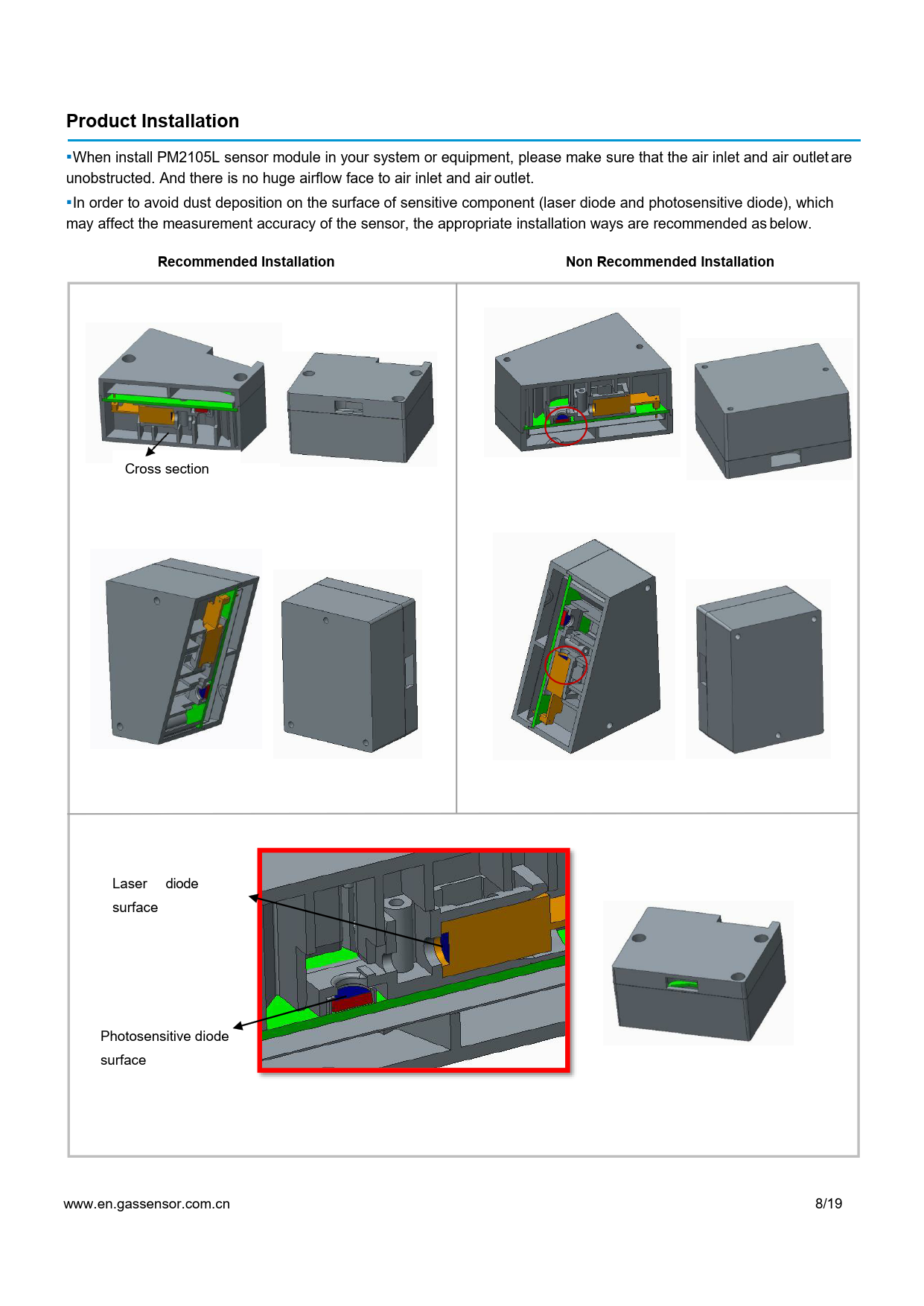 Product Installation

▪When install PM2105L sensor module in your system or equipment, please make sure that the air inlet and air outlet are unobstructed. And there is no huge airflow face to air inlet and air outlet.

▪In order to avoid dust deposition on the surface of sensitive component (laser diode and photosensitive diode), which may affect the measurement accuracy of the sensor, the appropriate installation ways are recommended as below.

Recommended Installation

Non Recommended Installation

Cross section

Laser diode surface

Photosensitive diode surface

www.en.gassensor.com.cn

8/19