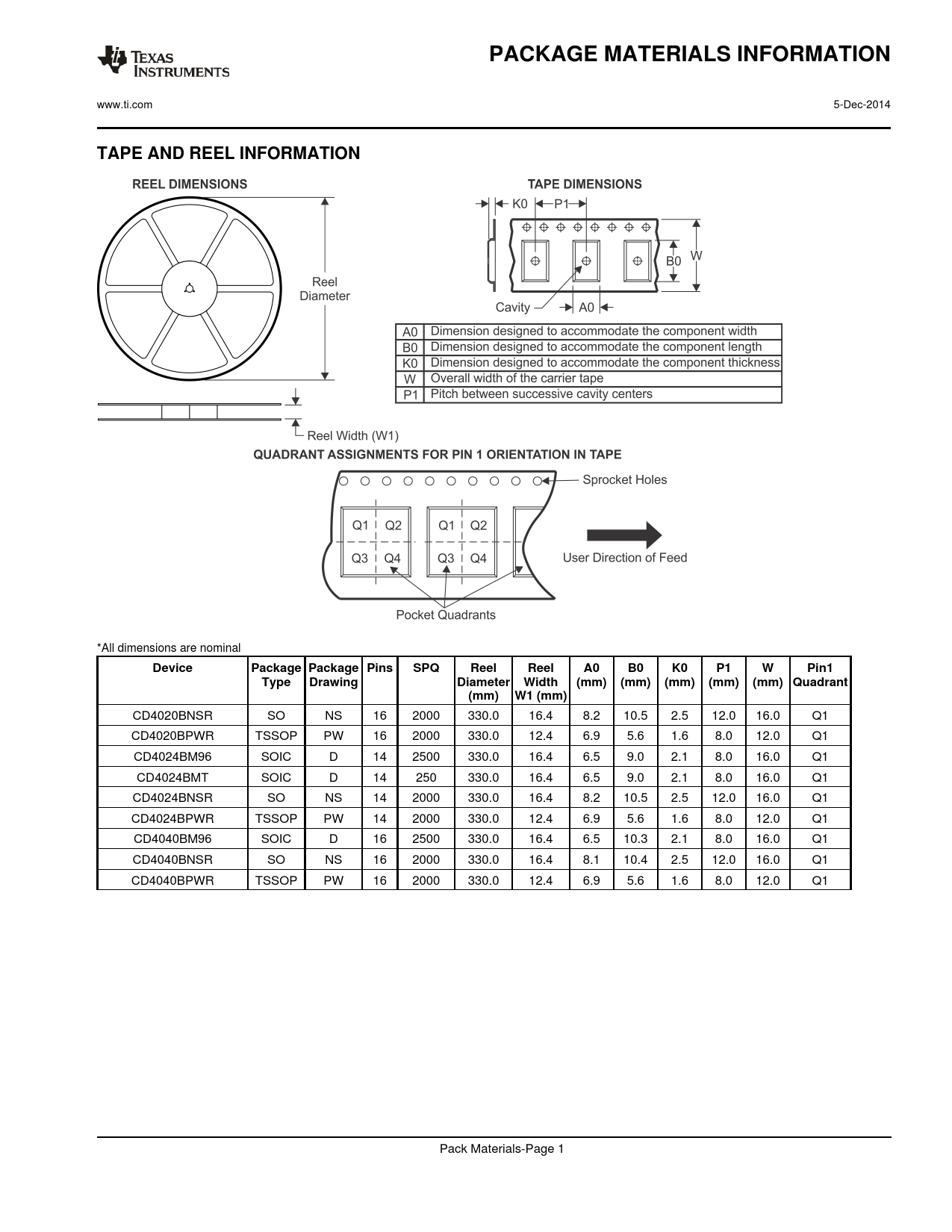 TEXAS INSTRUMENTS

PACKAGE MATERIALS INFORMATION

www.ti.com

5-Dec-2014

TAPE AND REEL INFORMATION

REEL DIMENSIONS

Reel Diameter

Reel Width (W1)

TAPE DIMENSIONS

K0 P1

B0 W

Cavity A0

| A0 | Dimension designed to accommodate the component width |
|---|---|
| B0 | Dimension designed to accommodate the component length |
| K0 | Dimension designed to accommodate the component thickness |
| W | Overall width of the carrier tape |
| P1 | Pitch between successive cavity centers |

QUADRANT ASSIGNMENTS FOR PIN 1 ORIENTATION IN TAPE

Sprocket Holes

Q1 Q2 Q3 Q4 Q1 Q2 Q3 Q4

User Direction of Feed

Pocket Quadrants

*All dimensions are nominal

| Device | Package Type | Package Drawing | Pins | SPQ | Reel Diameter (mm) | Reel Width W1 (mm) | A0 (mm) | B0 (mm) | K0 (mm) | P1 (mm) | W (mm) | Pin1 Quadrant |
|---|---|---|---|---|---|---|---|---|---|---|---|---|
| CD4020BNSR | SO | NS | 16 | 2000 | 330.0 | 16.4 | 8.2 | 10.5 | 2.5 | 12.0 | 16.0 | Q1 |
| CD4020BPWR | TSSOP | PW | 16 | 2000 | 330.0 | 12.4 | 6.9 | 5.6 | 1.6 | 8.0 | 12.0 | Q1 |
| CD4024BM96 | SOIC | D | 14 | 2500 | 330.0 | 16.4 | 6.5 | 9.0 | 2.1 | 8.0 | 16.0 | Q1 |
| CD4024BMT | SOIC | D | 14 | 250 | 330.0 | 16.4 | 6.5 | 9.0 | 2.1 | 8.0 | 16.0 | Q1 |
| CD4024BNSR | SO | NS | 14 | 2000 | 330.0 | 16.4 | 8.2 | 10.5 | 2.5 | 12.0 | 16.0 | Q1 |
| CD4024BPWR | TSSOP | PW | 14 | 2000 | 330.0 | 12.4 | 6.9 | 5.6 | 1.6 | 8.0 | 12.0 | Q1 |
| CD4040BM96 | SOIC | D | 16 | 2500 | 330.0 | 16.4 | 6.5 | 10.3 | 2.1 | 8.0 | 16.0 | Q1 |
| CD4040BNSR | SO | NS | 16 | 2000 | 330.0 | 16.4 | 8.1 | 10.4 | 2.5 | 12.0 | 16.0 | Q1 |
| CD4040BPWR | TSSOP | PW | 16 | 2000 | 330.0 | 12.4 | 6.9 | 5.6 | 1.6 | 8.0 | 12.0 | Q1 |

Pack Materials-Page 1