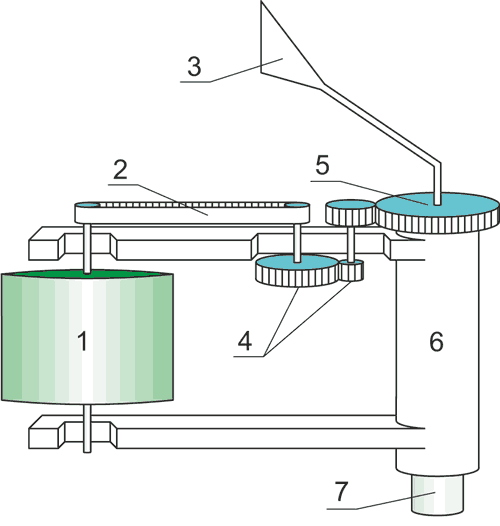 3

2

5

1

4

6

7