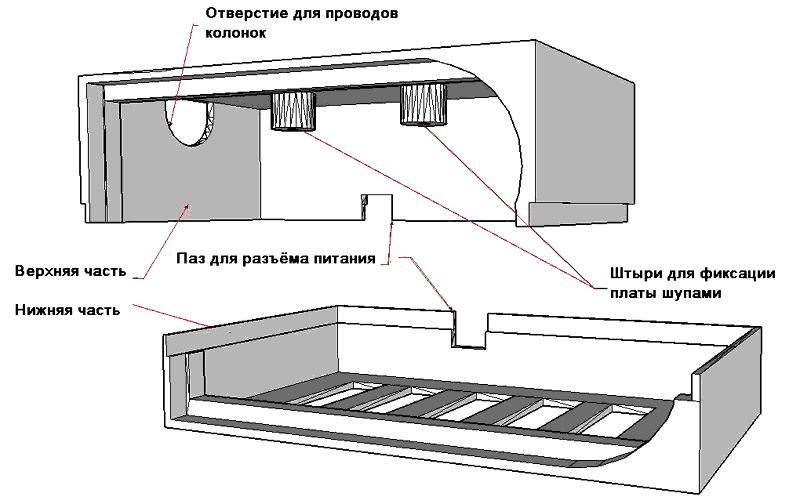 Отверстие для проводов колонок

Верхняя часть

Паз для разъёма питания

Штыри для фиксации платы шупами

Нижняя часть