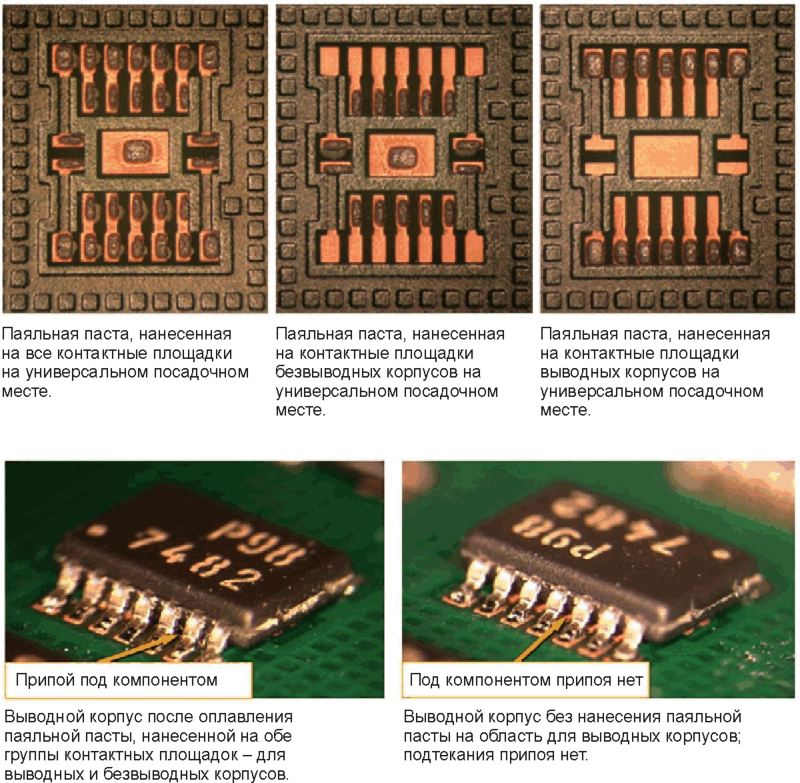 Паяльная паста, нанесенная на все контактные площадки на универсальном посадочном месте.

Паяльная паста, нанесенная на контактные площадки безвыводных корпусов на универсальном посадочном месте.

Паяльная паста, нанесенная на контактные площадки выводных корпусов на универсальном посадочном месте.

P98
7482

Припой под компонентом

Выводной корпус после оплавления паяльной пасты, нанесенной на обе группы контактных площадок – для выводных и безвыводных корпусов.

P98
7482

Под компонентом припоя нет

Выводной корпус без нанесения паяльной пасты на область для выводных корпусов; подтекания припоя нет.